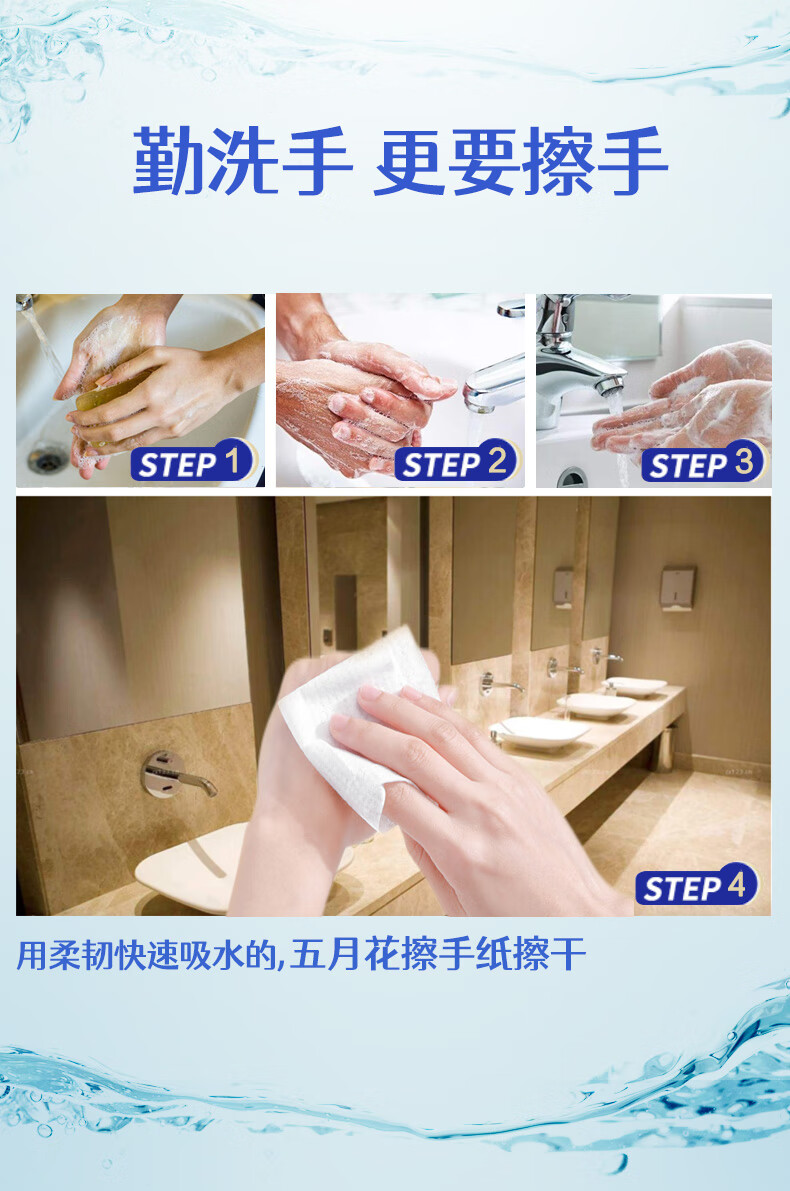 勤洗手 更要擦手

STEP 1

STEP 2

STEP 3

STEP 4

用柔韧快速吸水的,五月花擦手纸擦干