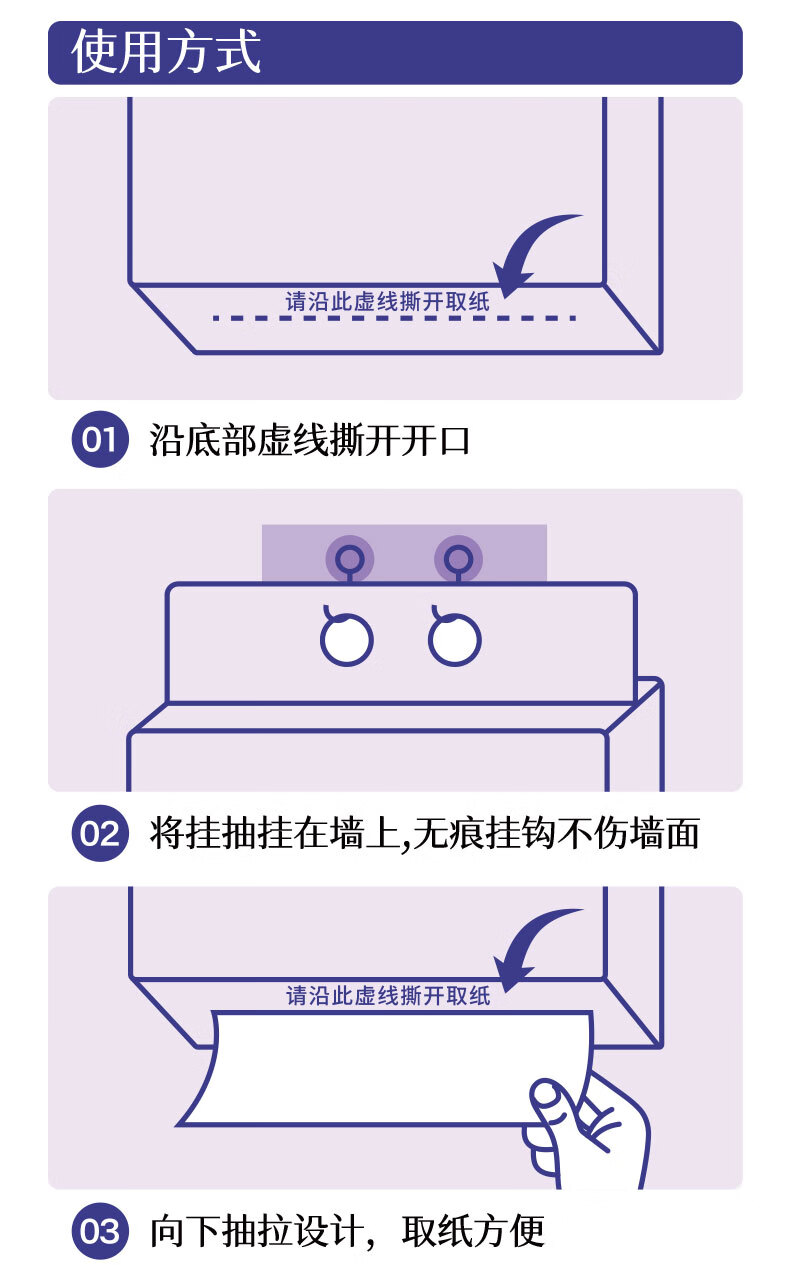 使用方式

请沿此虚线撕开取纸

01 沿底部虚线撕开开口

02 将挂抽挂在墙上,无痕挂钩不伤墙面

请沿此虚线撕开取纸

03 向下抽拉设计，取纸方便