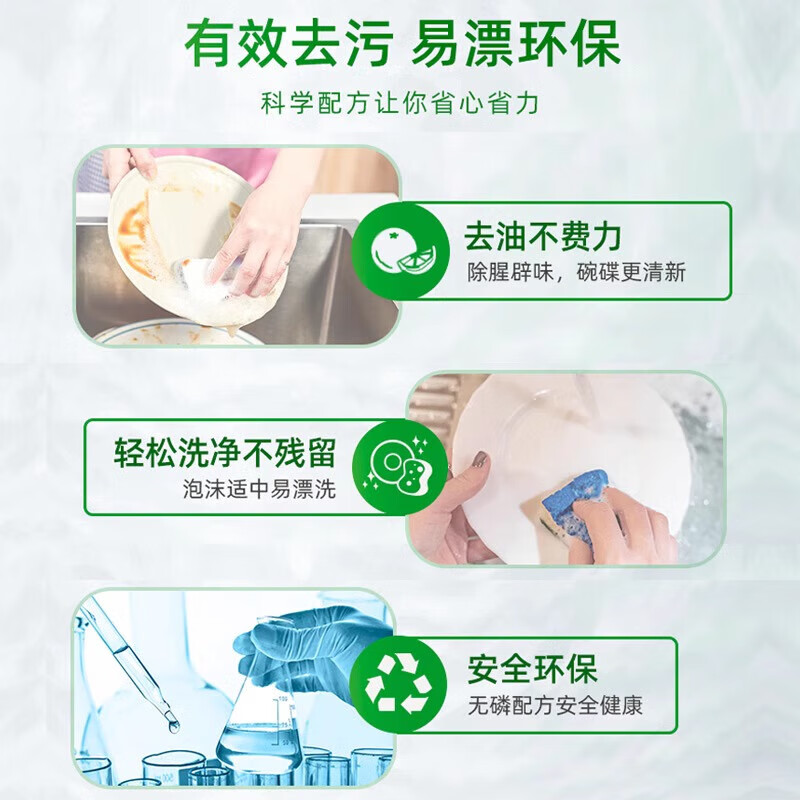 有效去污 易漂环保

科学配方让你省心省力

去油不费力
除腥辟味，碗碟更清新

轻松洗净不残留
泡沫适中易漂洗

安全环保
无磷配方安全健康