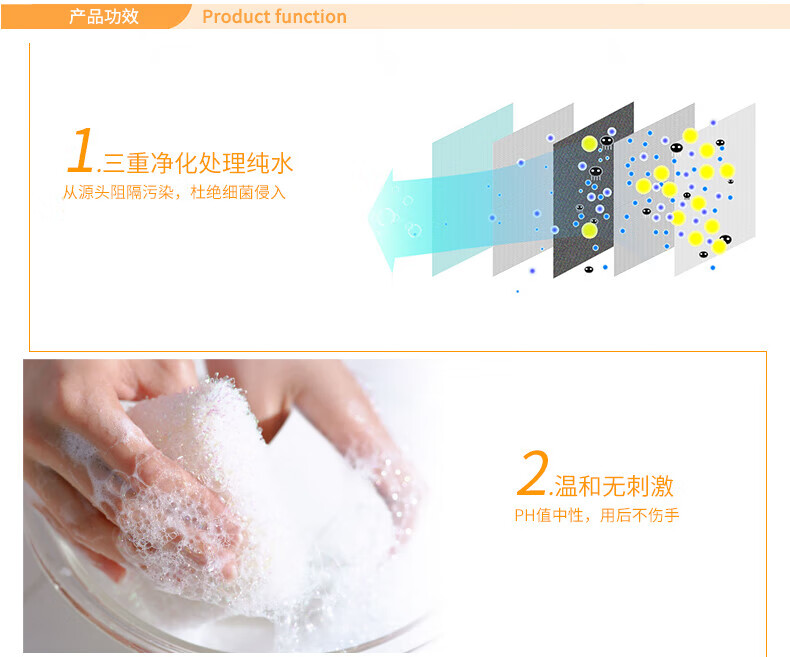 产品功效 Product function

1.三重净化处理纯水
从源头阻隔污染，杜绝细菌侵入

2.温和无刺激
PH值中性，用后不伤手