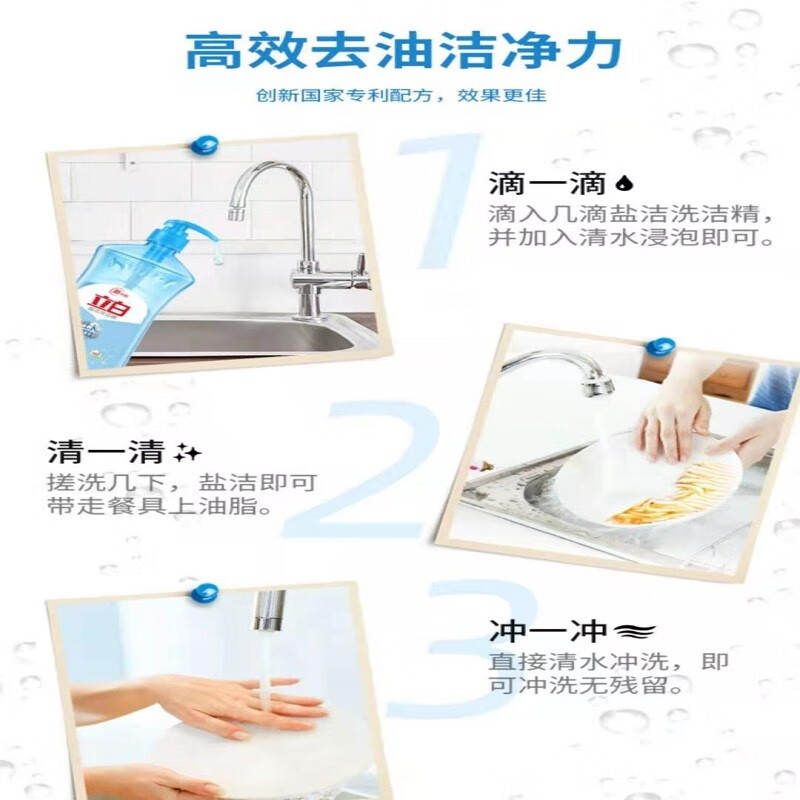 高效去油洁净力

创新国家专利配方，效果更佳

立白

1

滴一滴

滴入几滴盐洁洗洁精，并加入清水浸泡即可。

2

清一清

搓洗几下，盐洁即可带走餐具上油脂。

3

冲一冲

直接清水冲洗，即可冲洗无残留。