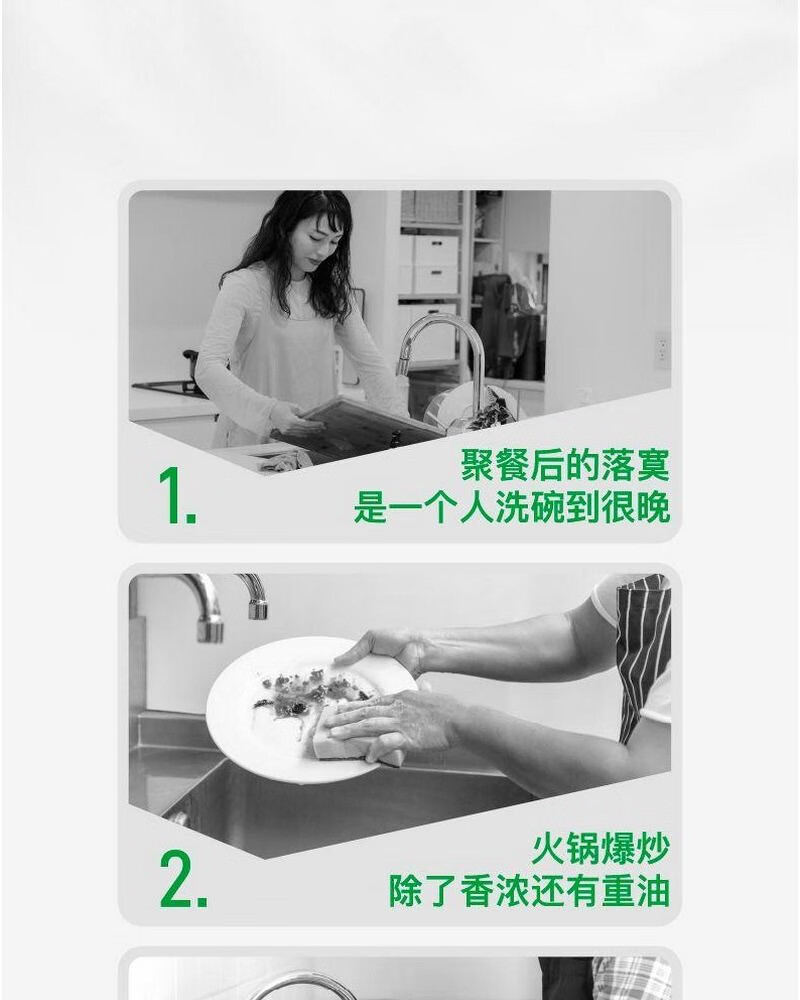 1.
聚餐后的落寞
是一个人洗碗到很晚

2.
火锅爆炒
除了香浓还有重油