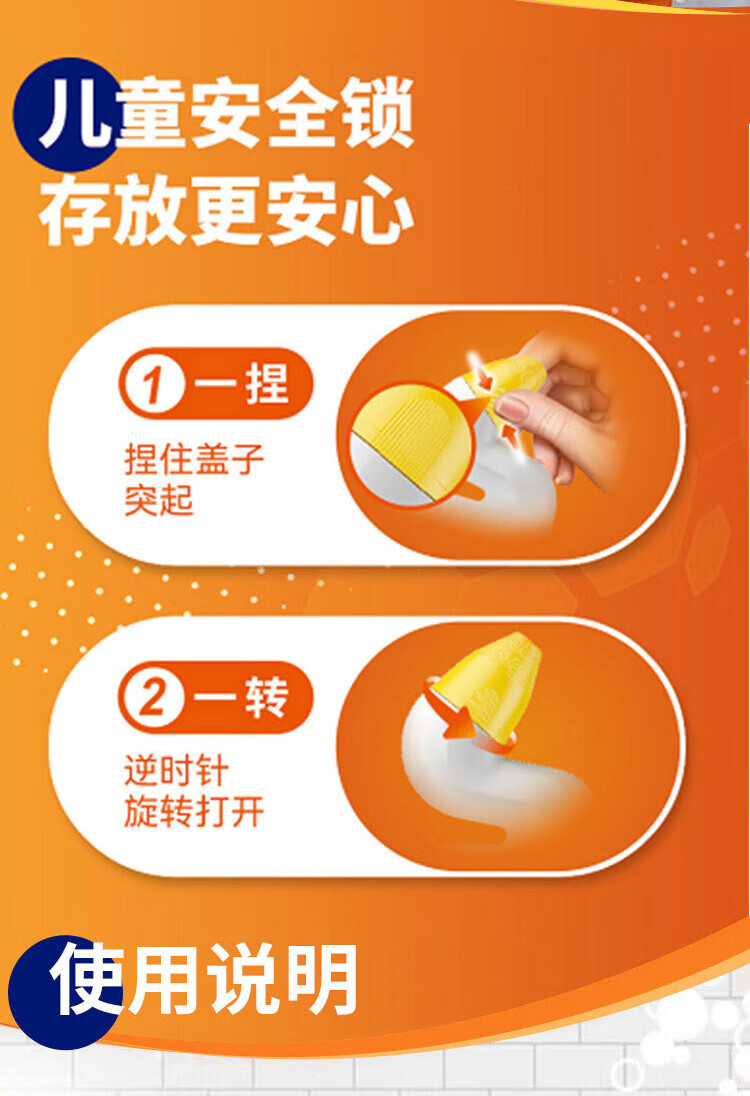 儿童安全锁
存放更安心

1 一捏

捏住盖子
突起

2 一转

逆时针
旋转打开

使用说明