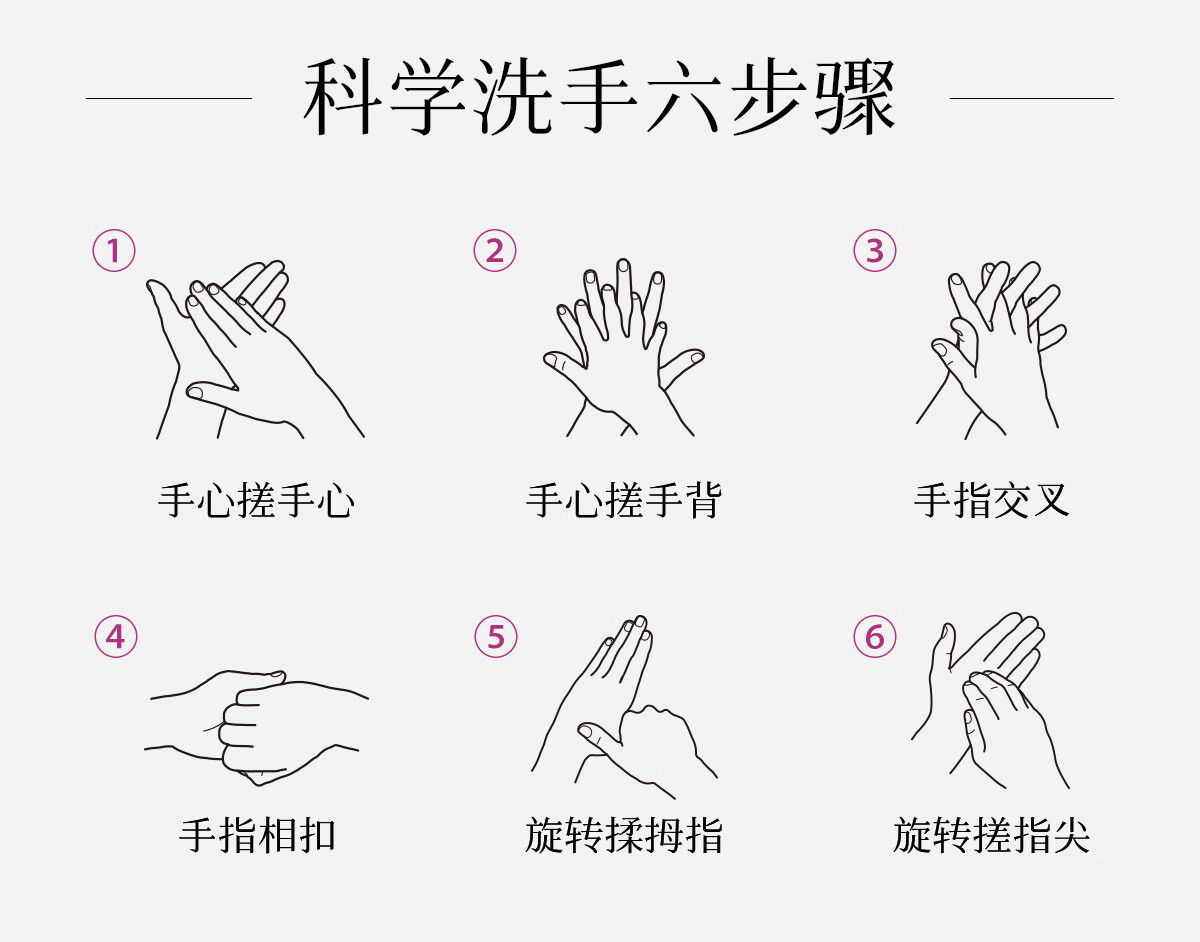 科学洗手六步骤

①

手心搓手心

②

手心搓手背

③

手指交叉

④

手指相扣

⑤

旋转揉拇指

⑥

旋转搓指尖