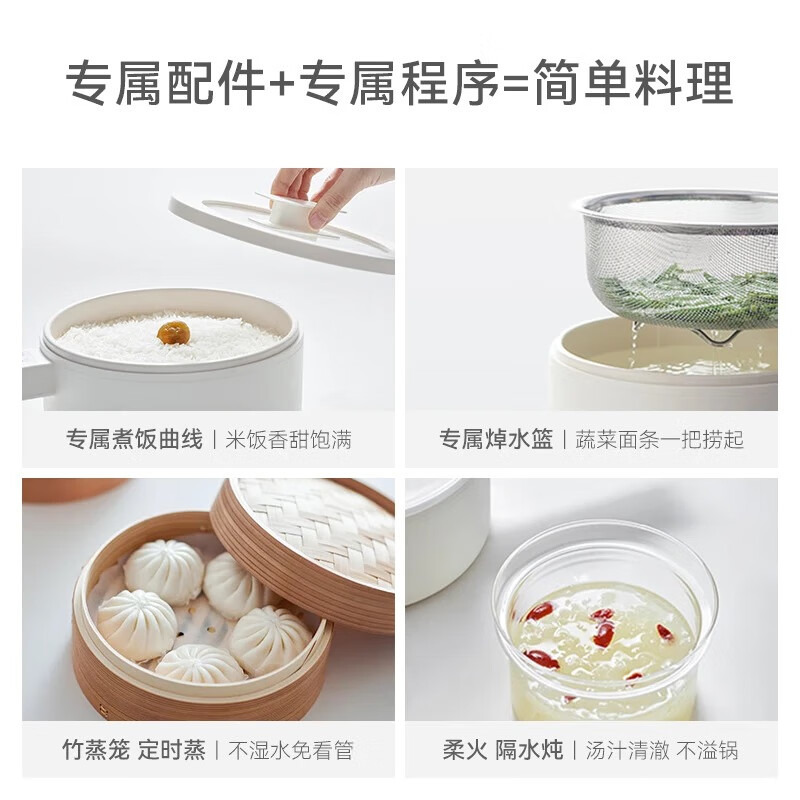 专属配件+专属程序=简单料理

专属煮饭曲线 | 米饭香甜饱满

专属焯水篮 | 蔬菜面条一把捞起

竹蒸笼 定时蒸 | 不湿水免看管

柔火 隔水炖 | 汤汁清澈 不溢锅