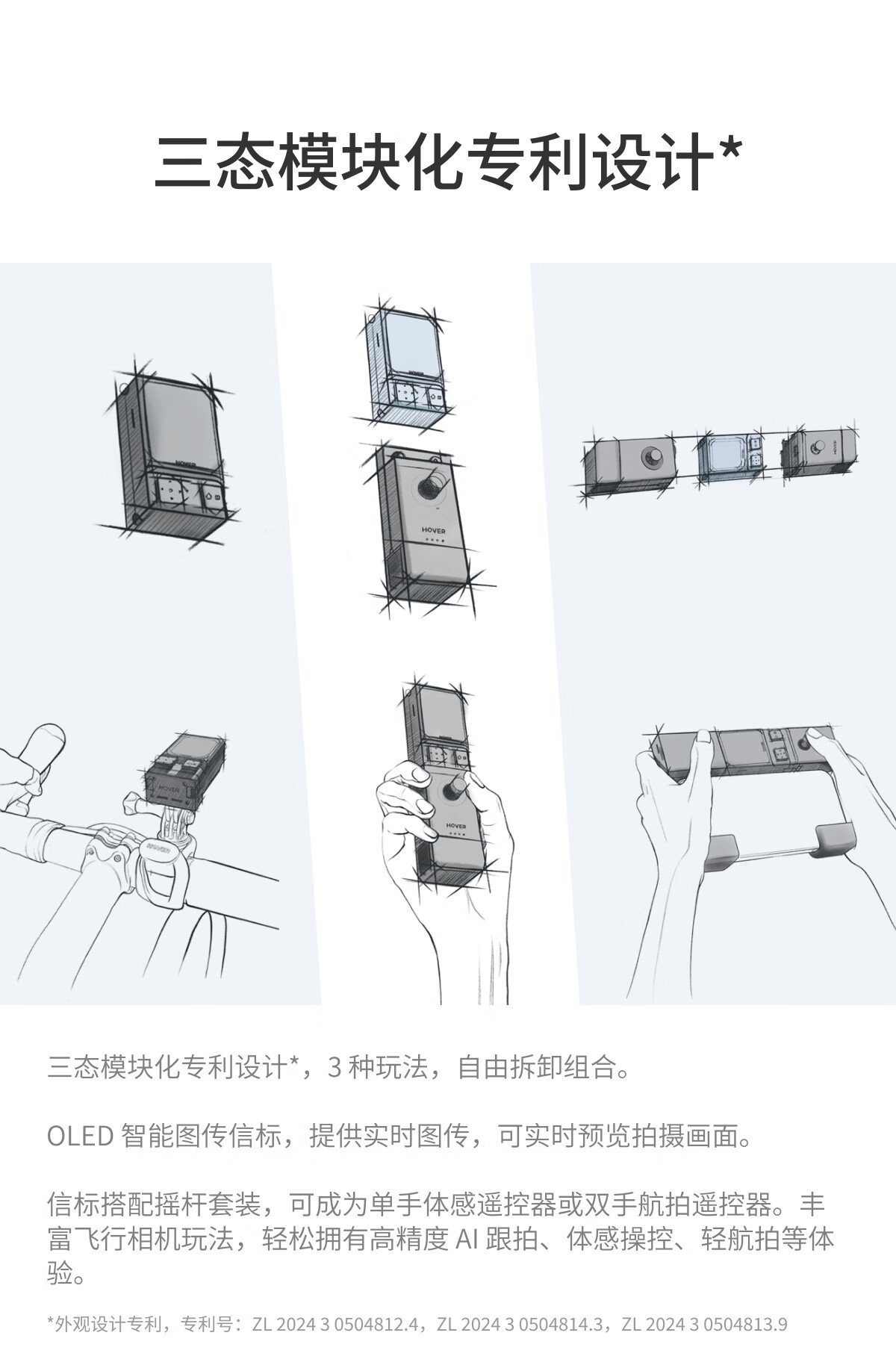 三态模块化专利设计*

HOVER

HOVER

HOVER

HOVER

HOVER

三态模块化专利设计*，3 种玩法，自由拆卸组合。

OLED 智能图传信标，提供实时图传，可实时预览拍摄画面。

信标搭配摇杆套装，可成为单手体感遥控器或双手航拍遥控器。丰富飞行相机玩法，轻松拥有高精度 AI 跟拍、体感操控、轻航拍等体验。

*外观设计专利，专利号：ZL 2024 3 0504812.4，ZL 2024 3 0504814.3，ZL 2024 3 0504813.9