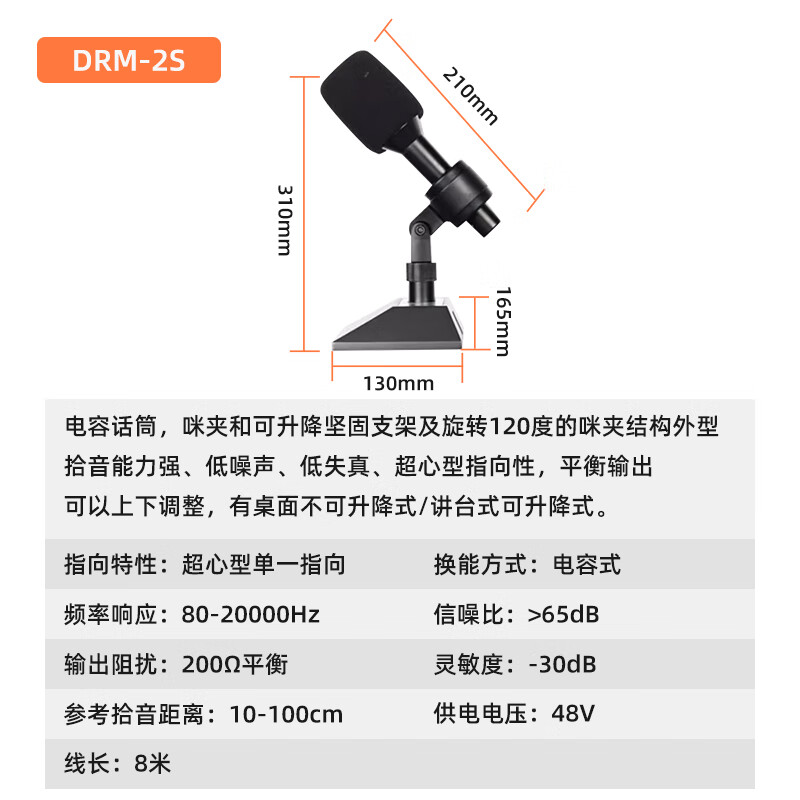 DRM-2S

210mm

310mm

165mm

130mm

电容话筒，咪夹和可升降坚固支架及旋转120度的咪夹结构外型
拾音能力强、低噪声、低失真、超心型指向性，平衡输出
可以上下调整，有桌面不可升降式/讲台式可升降式。

| 指向特性：超心型单一指向 | 换能方式：电容式 |
|---|---|
| 频率响应：80-20000Hz | 信噪比：>65dB |
| 输出阻扰：200Ω平衡 | 灵敏度：-30dB |
| 参考拾音距离：10-100cm | 供电电压：48V |
| 线长：8米 | |