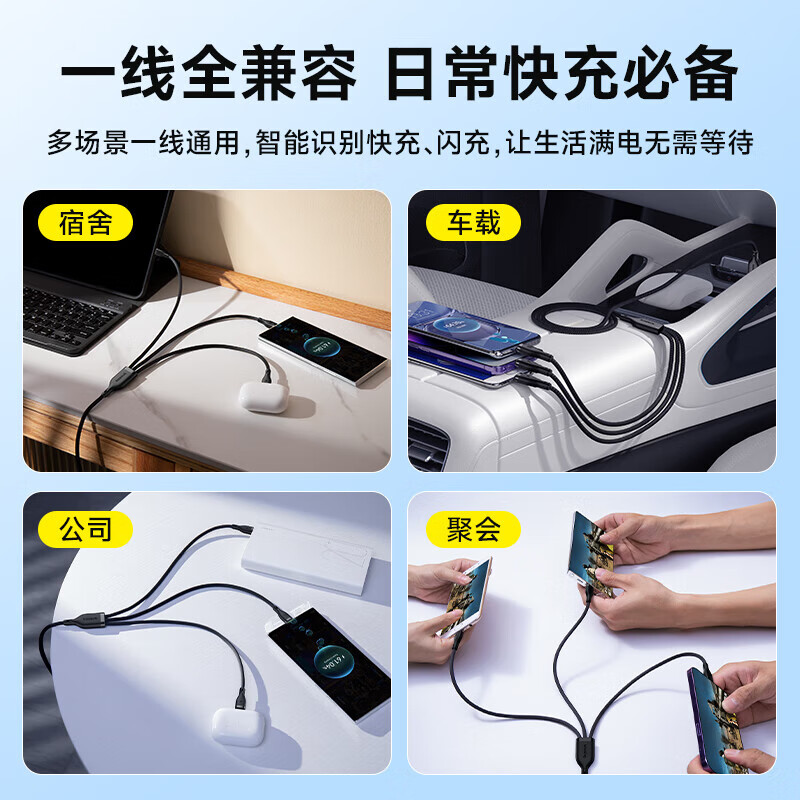 一线全兼容 日常快充必备

多场景一线通用,智能识别快充、闪充,让生活满电无需等待

宿舍

车载

公司

聚会