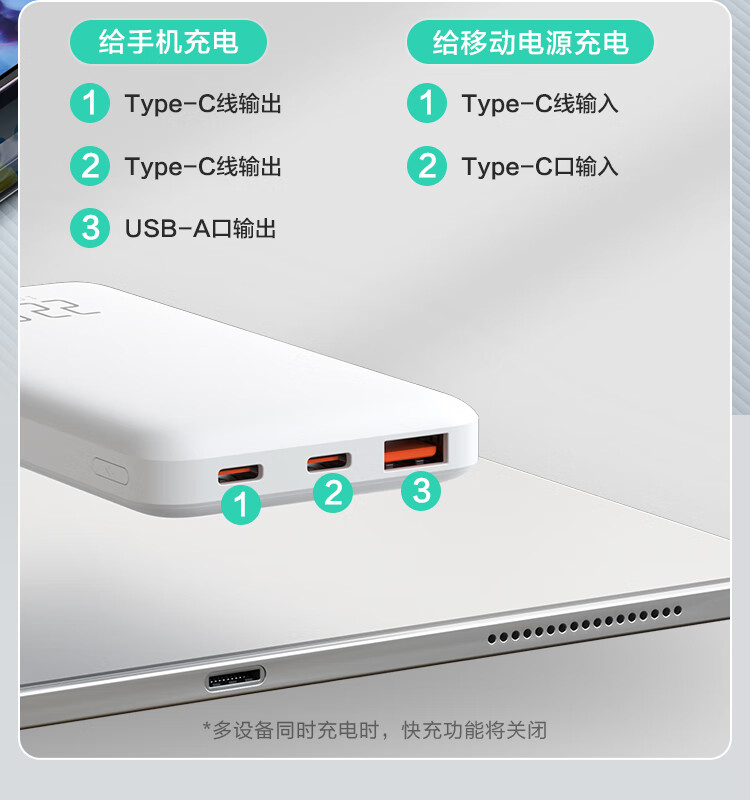 给手机充电

1 Type-C线输出

2 Type-C线输出

3 USB-A口输出

给移动电源充电

1 Type-C线输入

2 Type-C口输入

1 2 3

*多设备同时充电时，快充功能将关闭