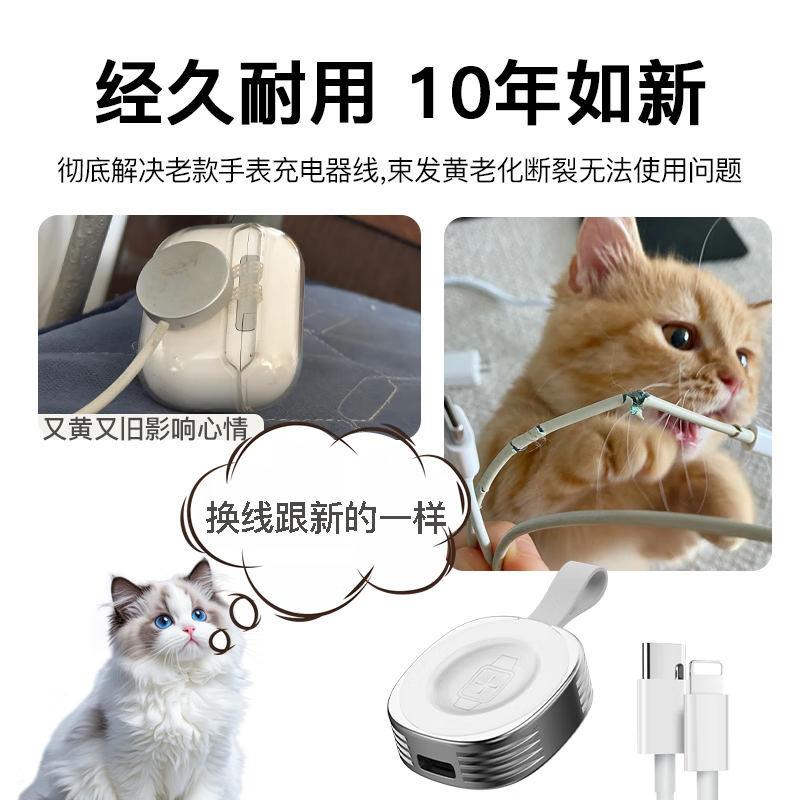 经久耐用 10年如新

彻底解决老款手表充电器线,束发黄老化断裂无法使用问题

又黄又旧影响心情

换线跟新的一样