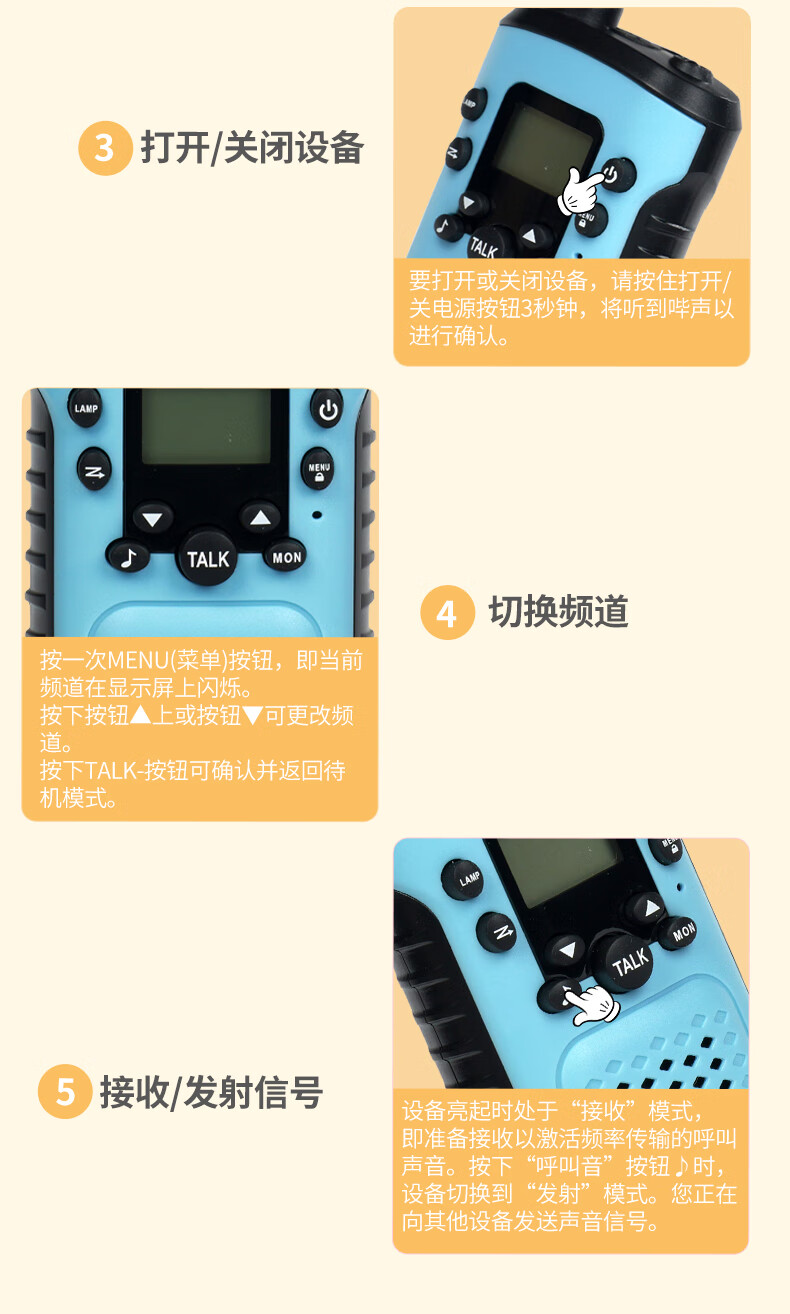 3 打开/关闭设备

LAMP

MENU

TALK

要打开或关闭设备，请按住打开/关电源按钮3秒钟，将听到哔声以进行确认。

LAMP

MENU

TALK

MON

4 切换频道

按一次MENU(菜单)按钮，即当前频道在显示屏上闪烁。
按下按钮▲上或按钮▼可更改频道。
按下TALK-按钮可确认并返回待机模式。

LAMP

MENU

TALK

MON

5 接收/发射信号

设备亮起时处于“接收”模式，即准备接收以激活频率传输的呼叫声音。按下“呼叫音”按钮♪时，设备切换到“发射”模式。您正在向其他设备发送声音信号。