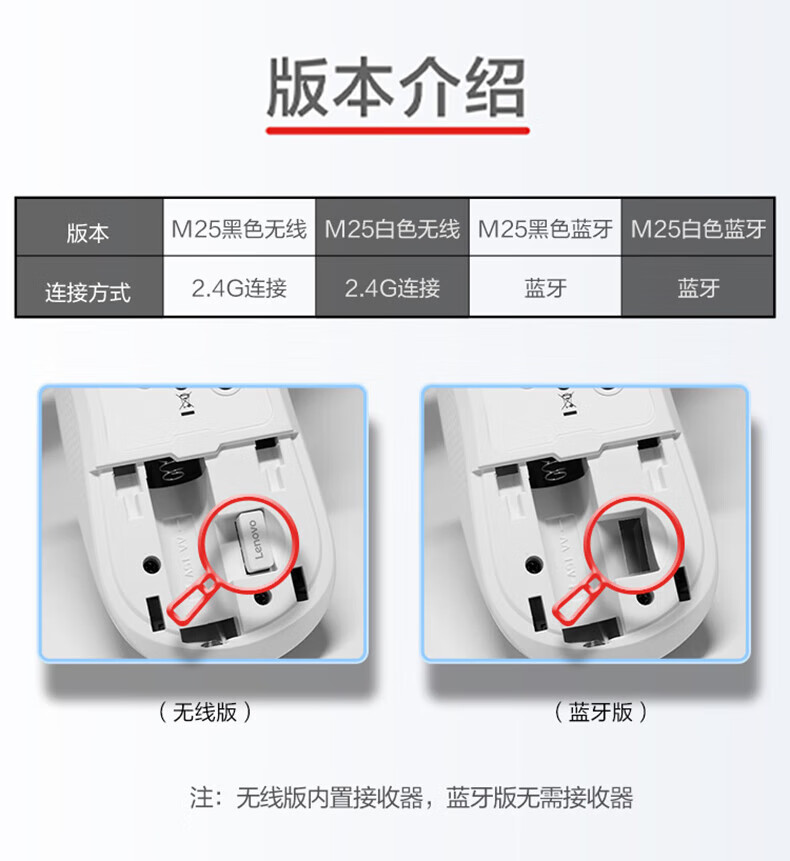 版本介绍

| 版本 | M25黑色无线 | M25白色无线 | M25黑色蓝牙 | M25白色蓝牙 |
|---|---|---|---|---|
| 连接方式 | 2.4G连接 | 2.4G连接 | 蓝牙 | 蓝牙 |

Lenovo

（无线版）

（蓝牙版）

注：无线版内置接收器，蓝牙版无需接收器