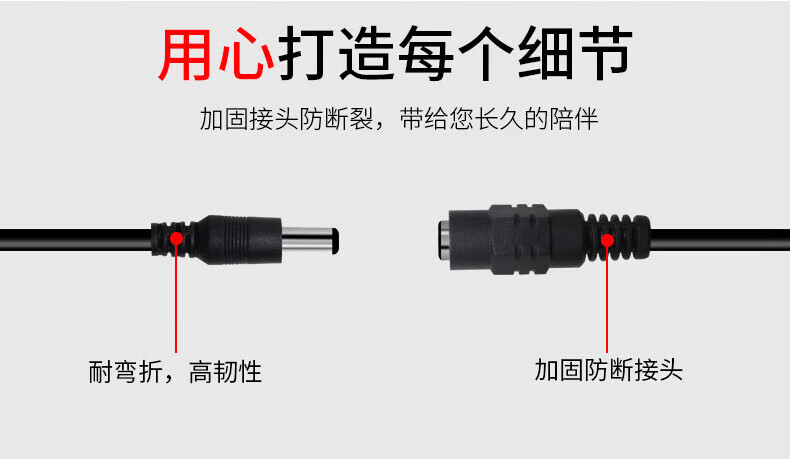 用心打造每个细节

加固接头防断裂，带给您长久的陪伴

耐弯折，高韧性

加固防断接头