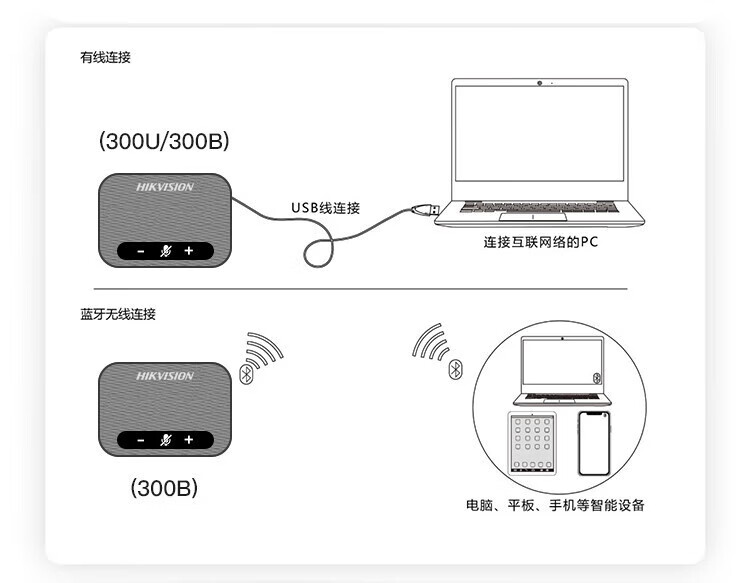 有线连接

(300U/300B)

HIKVISION

− +

USB线连接

连接互联网络的PC

蓝牙无线连接

HIKVISION

− +

(300B)

电脑、平板、手机等智能设备