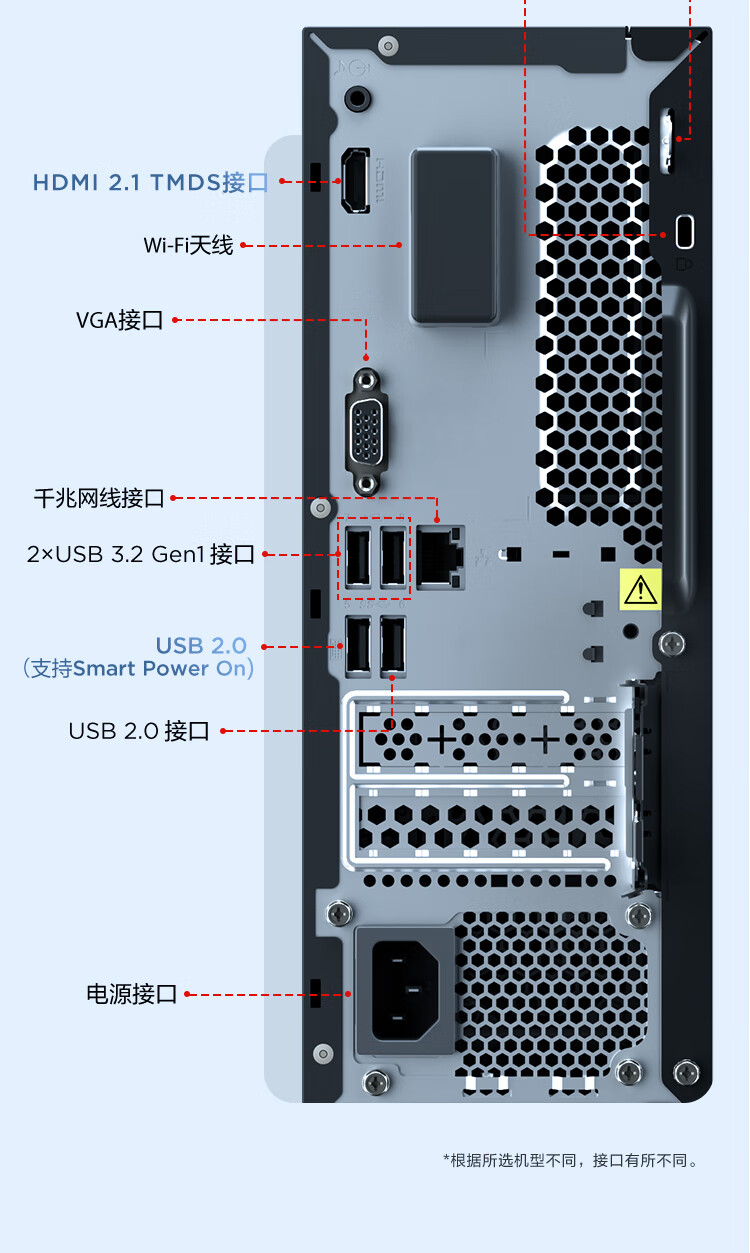 HDMI 2.1 TMDS接口

Wi-Fi天线

VGA接口

千兆网线接口

2×USB 3.2 Gen1 接口

USB 2.0
(支持Smart Power On)

USB 2.0 接口

电源接口

*根据所选机型不同，接口有所不同。