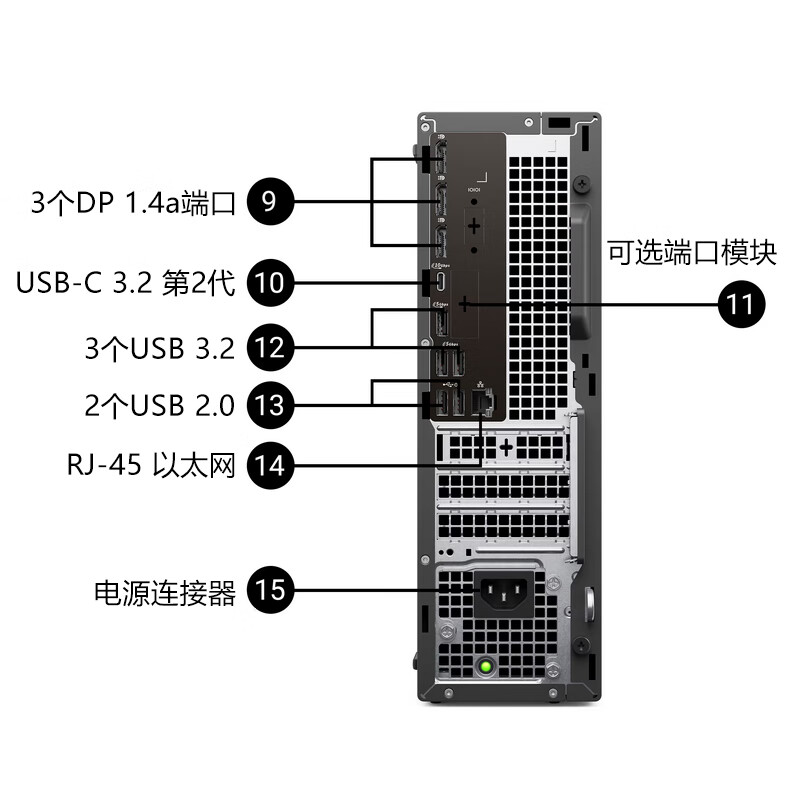 3个DP 1.4a端口 9

USB-C 3.2 第2代 10

可选端口模块 11

3个USB 3.2 12

2个USB 2.0 13

RJ-45 以太网 14

电源连接器 15