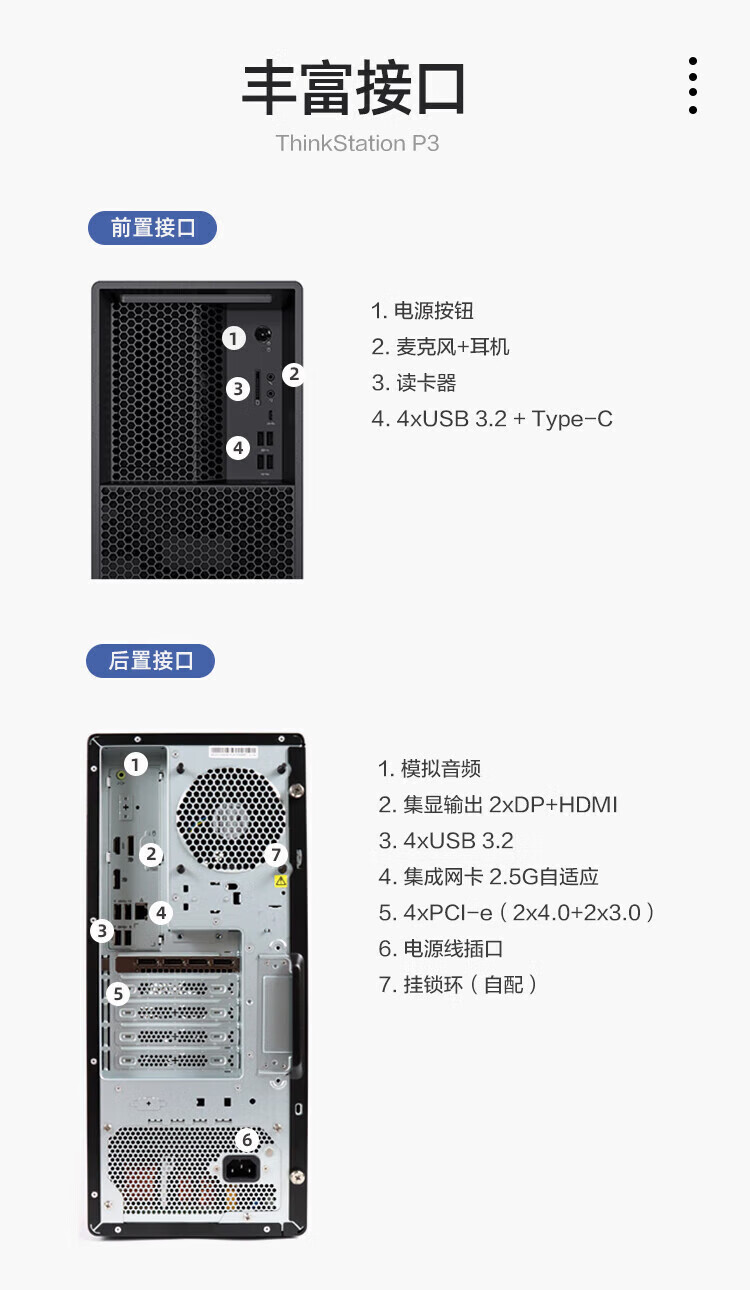 丰富接口

ThinkStation P3

前置接口

1
2
3
4

1. 电源按钮
2. 麦克风+耳机
3. 读卡器
4. 4xUSB 3.2 + Type-C

后置接口

1
2
3
4
5
6
7

1. 模拟音频
2. 集显输出 2xDP+HDMI
3. 4xUSB 3.2
4. 集成网卡 2.5G自适应
5. 4xPCI-e（2x4.0+2x3.0）
6. 电源线插口
7. 挂锁环（自配）