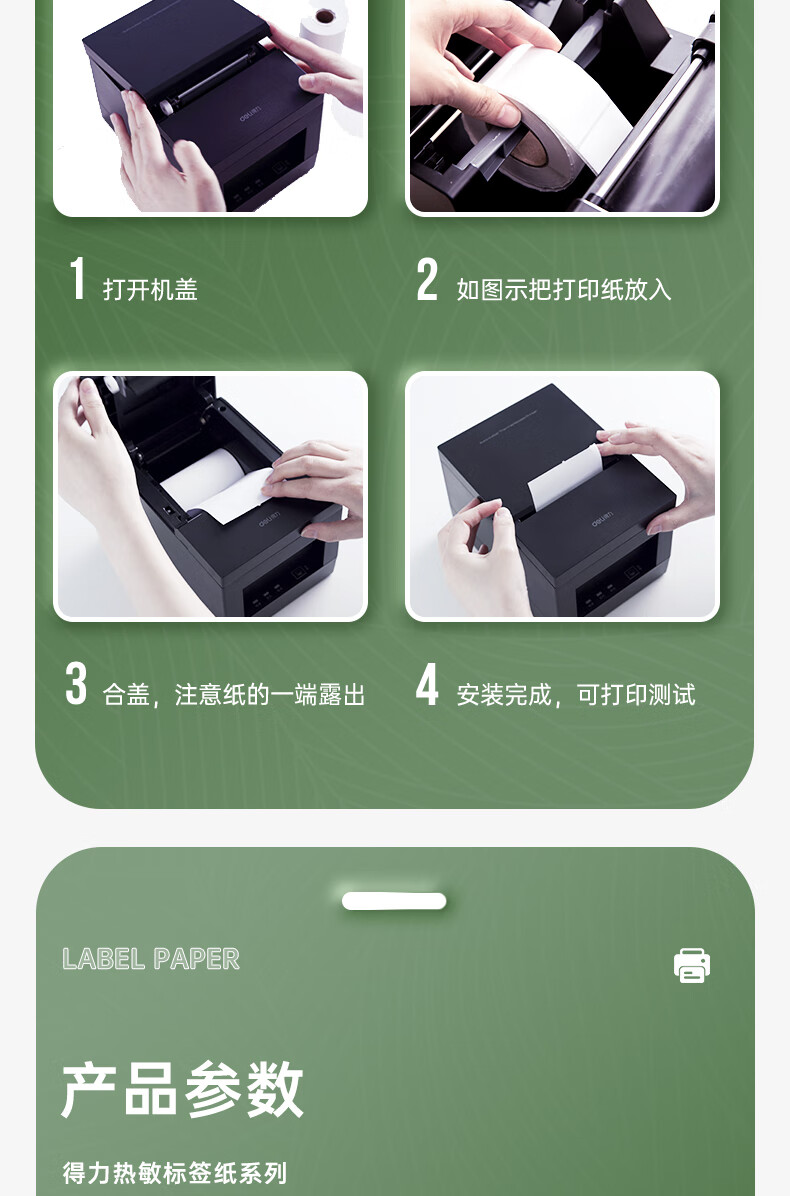 1 打开机盖

2 如图示把打印纸放入

3 合盖，注意纸的一端露出

4 安装完成，可打印测试

LABEL PAPER

产品参数

得力热敏标签纸系列