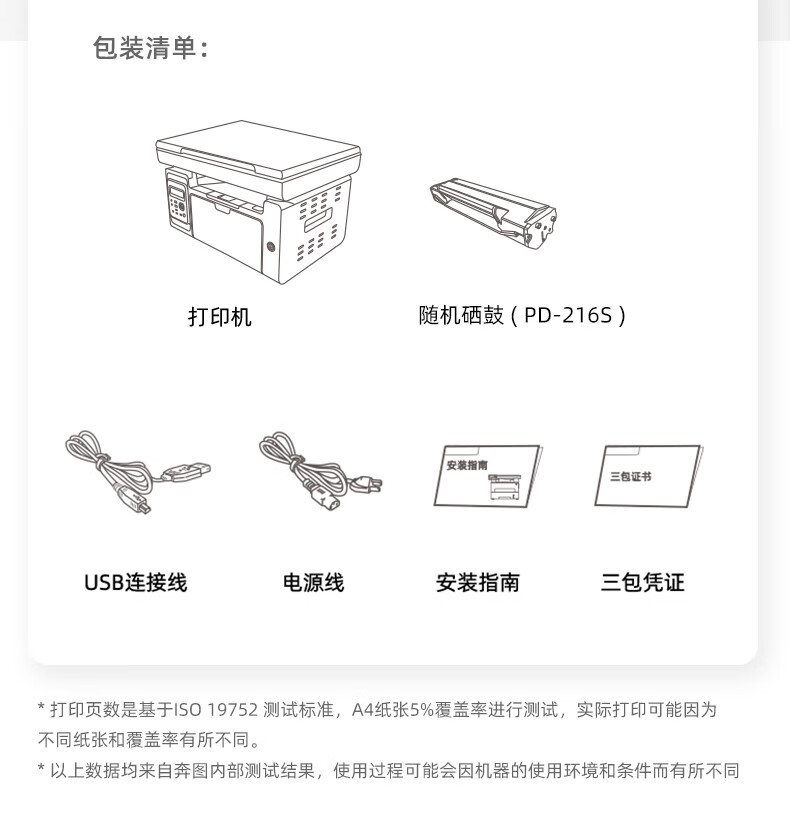 包装清单：

打印机

随机硒鼓（PD-216S）

安装指南

三包证书

USB连接线

电源线

安装指南

三包凭证

* 打印页数是基于ISO 19752 测试标准，A4纸张5%覆盖率进行测试，实际打印可能因为不同纸张和覆盖率有所不同。

* 以上数据均来自奔图内部测试结果，使用过程可能会因机器的使用环境和条件而有所不同