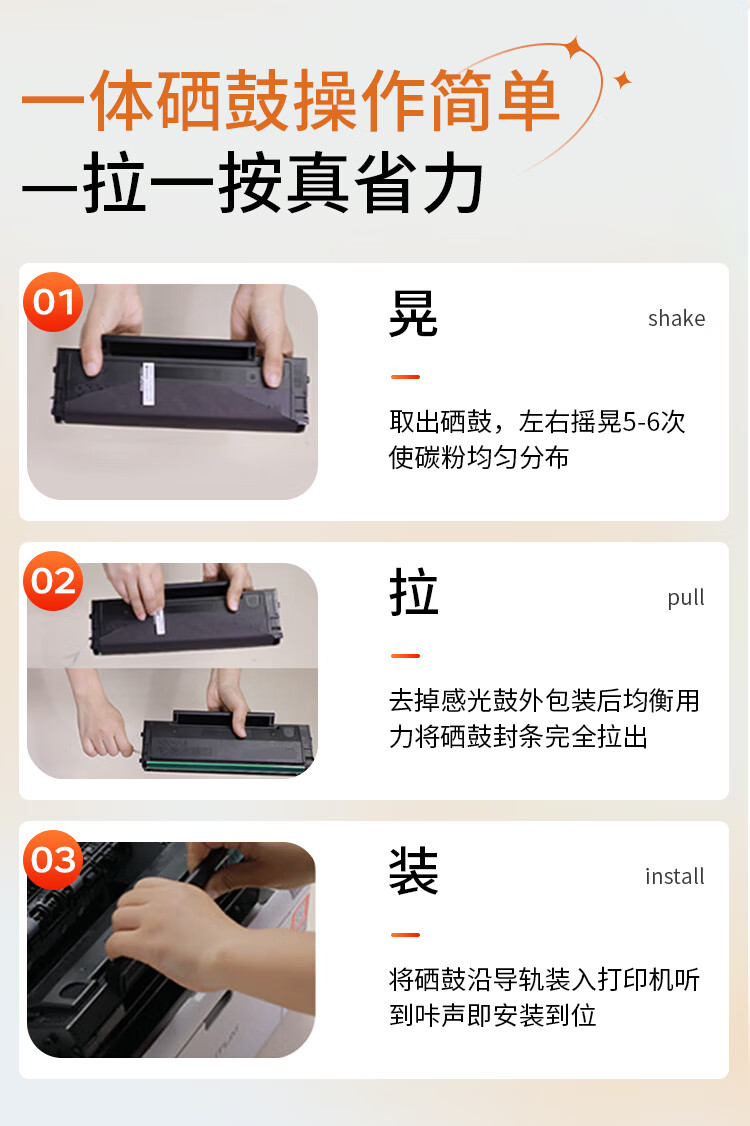 一体硒鼓操作简单
一拉一按真省力

01
晃
shake
取出硒鼓，左右摇晃5-6次使碳粉均匀分布

02
拉
pull
去掉感光鼓外包装后均衡用力将硒鼓封条完全拉出

03
装
install
将硒鼓沿导轨装入打印机听到咔声即安装到位