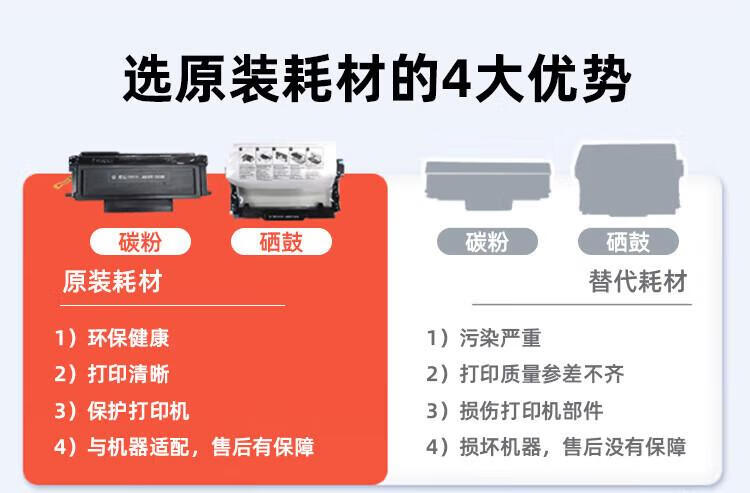 选原装耗材的4大优势

碳粉 硒鼓

原装耗材

1）环保健康
2）打印清晰
3）保护打印机
4）与机器适配，售后有保障

碳粉 硒鼓

替代耗材

1）污染严重
2）打印质量参差不齐
3）损伤打印机部件
4）损坏机器，售后没有保障