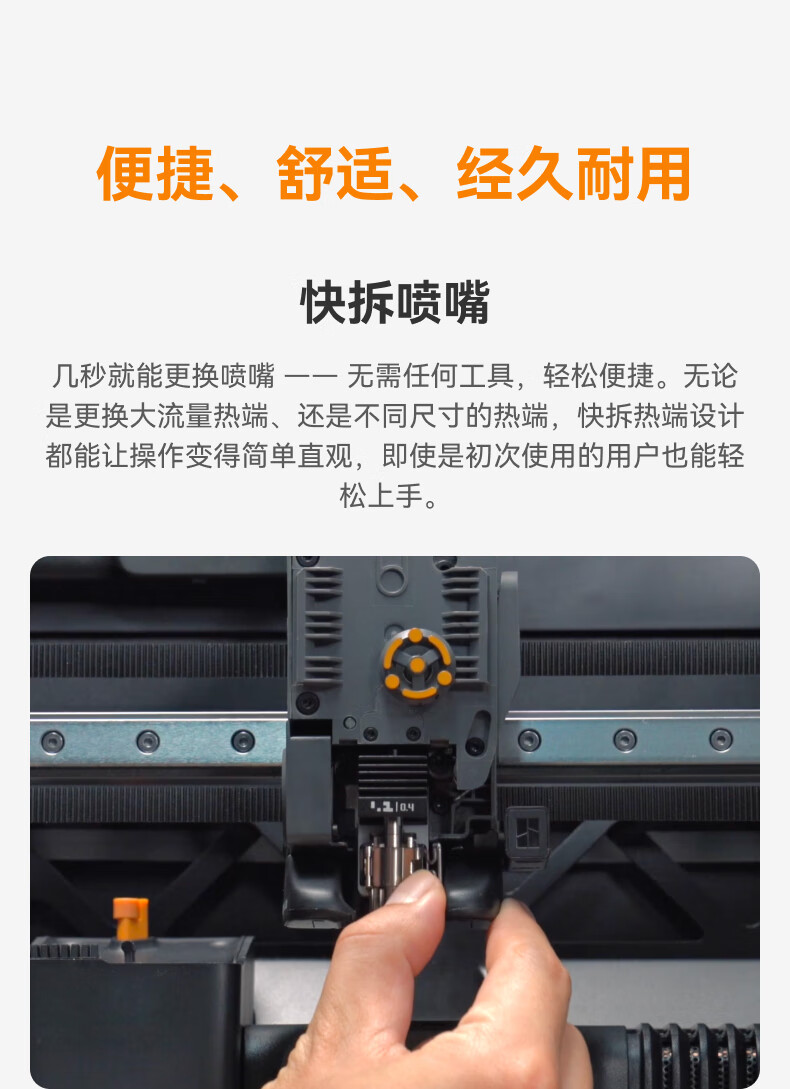 便捷、舒适、经久耐用

快拆喷嘴

几秒就能更换喷嘴 —— 无需任何工具，轻松便捷。无论是更换大流量热端、还是不同尺寸的热端，快拆热端设计都能让操作变得简单直观，即使是初次使用的用户也能轻松上手。

0.4