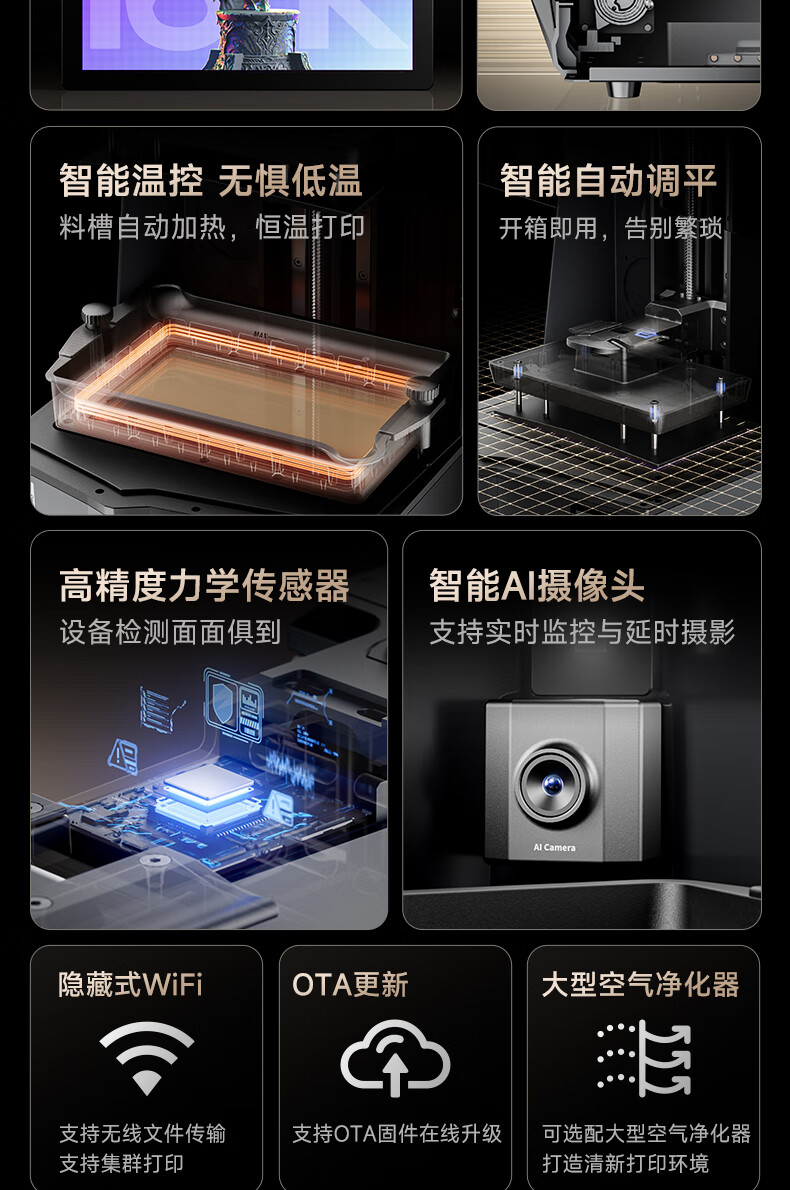 智能温控 无惧低温
料槽自动加热，恒温打印

MAX

智能自动调平
开箱即用，告别繁琐

高精度力学传感器
设备检测面面俱到

智能AI摄像头
支持实时监控与延时摄影

AI Camera

隐藏式WiFi
支持无线文件传输
支持集群打印

OTA更新
支持OTA固件在线升级

大型空气净化器
可选配大型空气净化器
打造清新打印环境