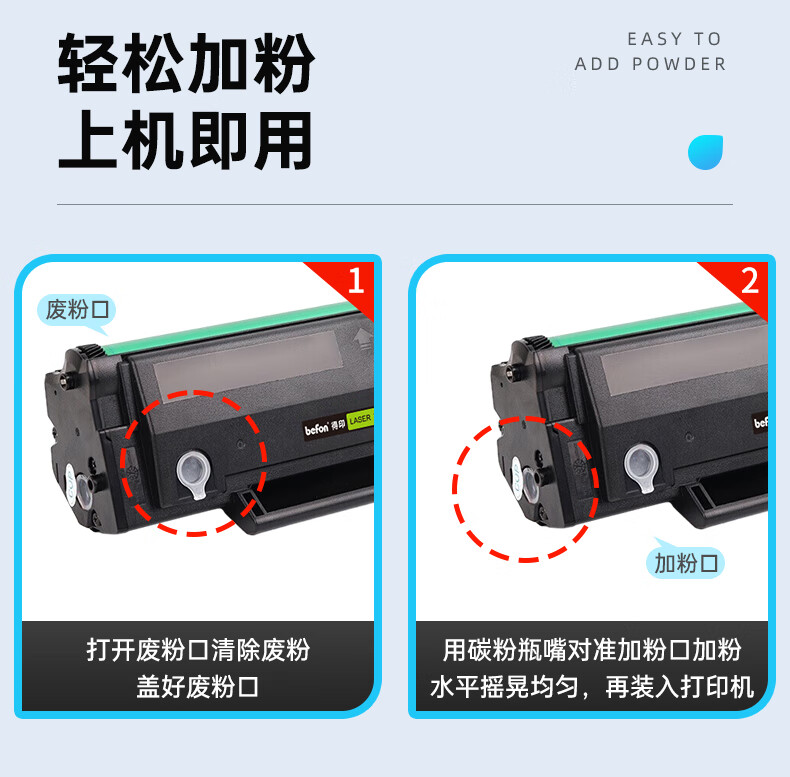 轻松加粉
上机即用

EASY TO
ADD POWDER

1

废粉口

befon 得印 LASER

打开废粉口清除废粉
盖好废粉口

2

加粉口

用碳粉瓶嘴对准加粉口加粉
水平摇晃均匀，再装入打印机