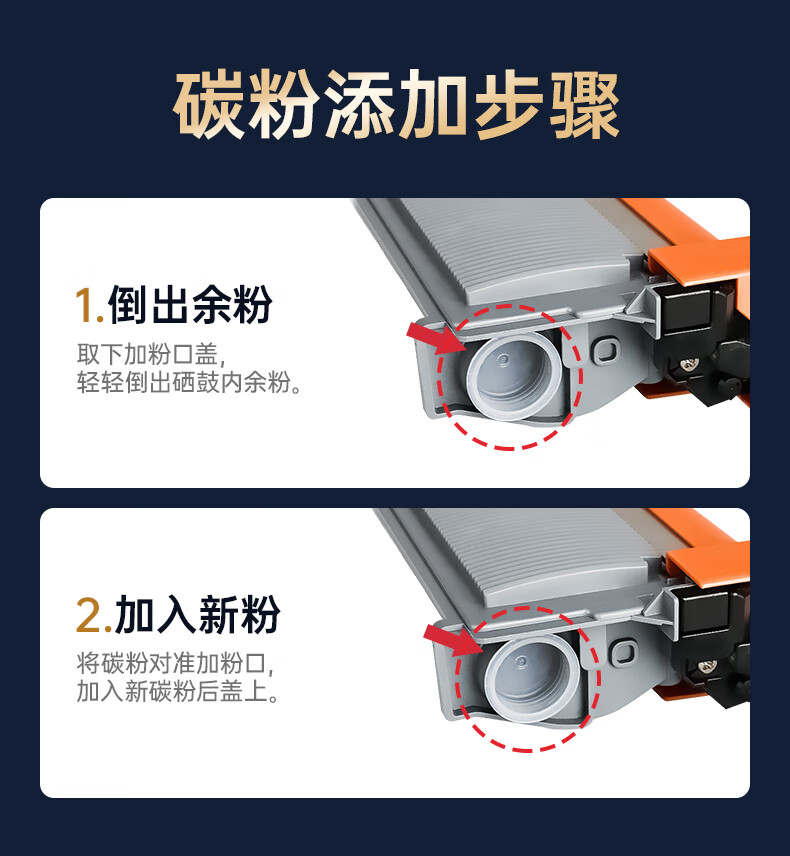 碳粉添加步骤

1.倒出余粉

取下加粉口盖，
轻轻倒出硒鼓内余粉。

2.加入新粉

将碳粉对准加粉口，
加入新碳粉后盖上。