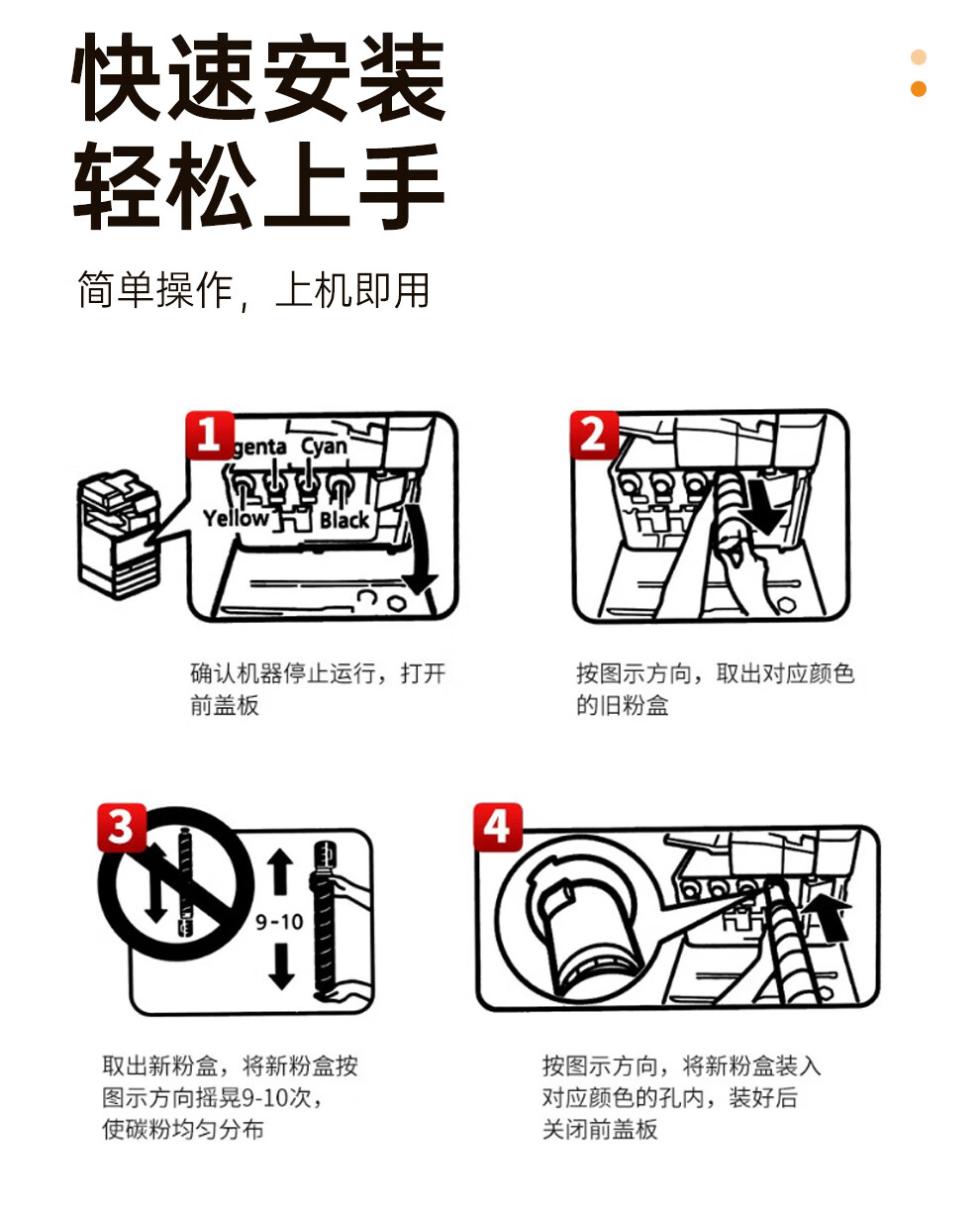 快速安装
轻松上手

简单操作，上机即用

1

genta Cyan

Yellow Black

确认机器停止运行，打开前盖板

2

按图示方向，取出对应颜色的旧粉盒

3

9-10

取出新粉盒，将新粉盒按图示方向摇晃9-10次，使碳粉均匀分布

4

按图示方向，将新粉盒装入对应颜色的孔内，装好后关闭前盖板