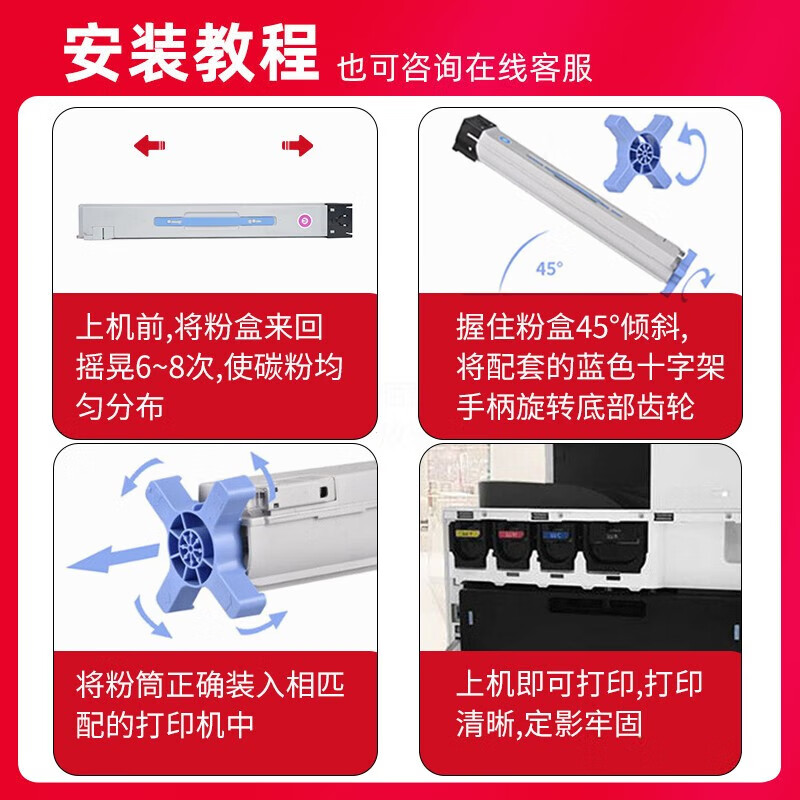 安装教程 也可咨询在线客服

上机前,将粉盒来回摇晃6~8次,使碳粉均匀分布

45°

握住粉盒45°倾斜,将配套的蓝色十字架手柄旋转底部齿轮

将粉筒正确装入相匹配的打印机中

上机即可打印,打印清晰,定影牢固