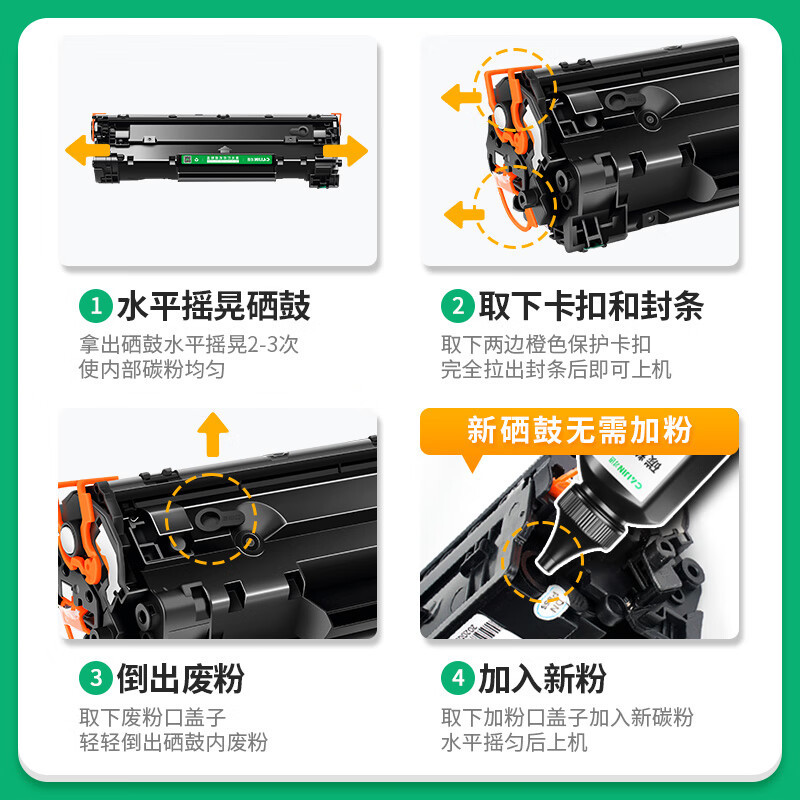 1 水平摇晃硒鼓
拿出硒鼓水平摇晃2-3次
使内部碳粉均匀

2 取下卡扣和封条
取下两边橙色保护卡扣
完全拉出封条后即可上机

3 倒出废粉
取下废粉口盖子
轻轻倒出硒鼓内废粉

新硒鼓无需加粉

4 加入新粉
取下加粉口盖子加入新碳粉
水平摇匀后上机