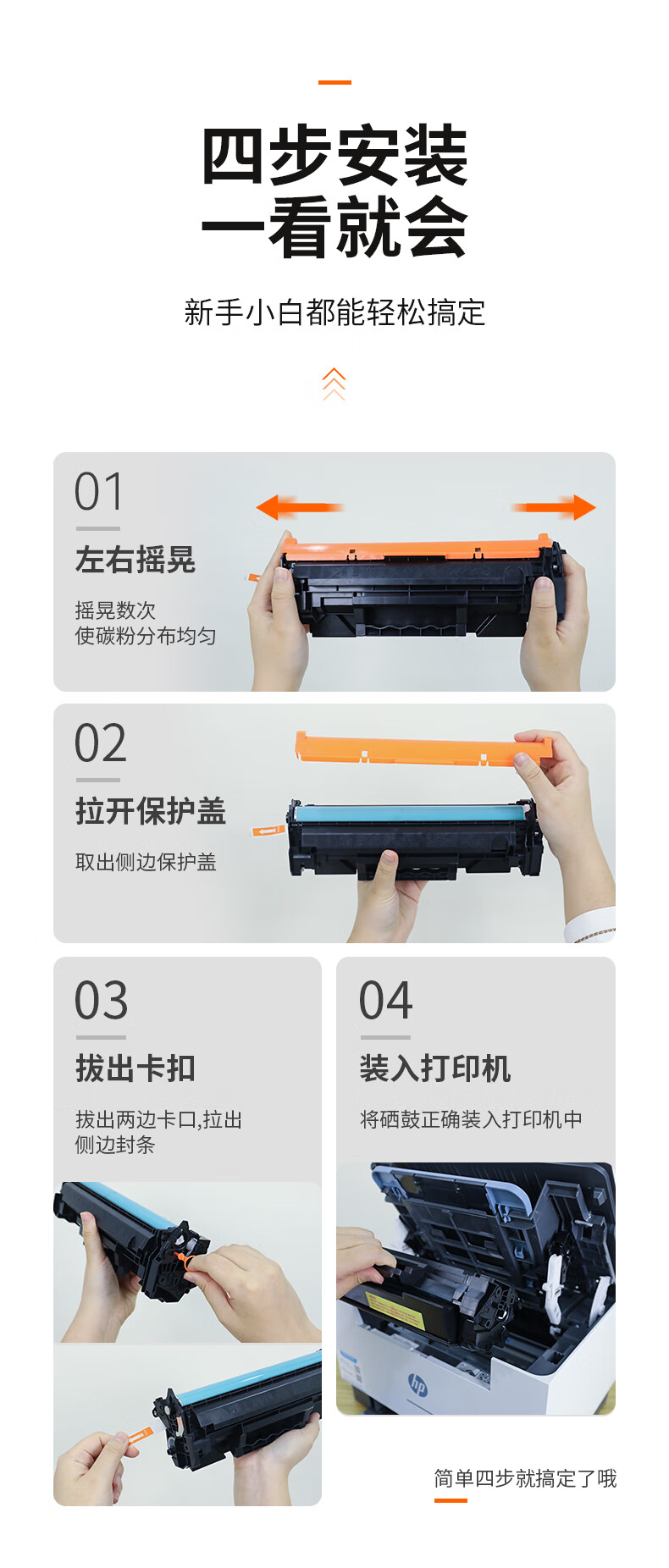 四步安装
一看就会

新手小白都能轻松搞定

01
左右摇晃
摇晃数次
使碳粉分布均匀

02
拉开保护盖
取出侧边保护盖

03
拔出卡扣
拔出两边卡口,拉出侧边封条

04
装入打印机
将硒鼓正确装入打印机中

hp

简单四步就搞定了哦