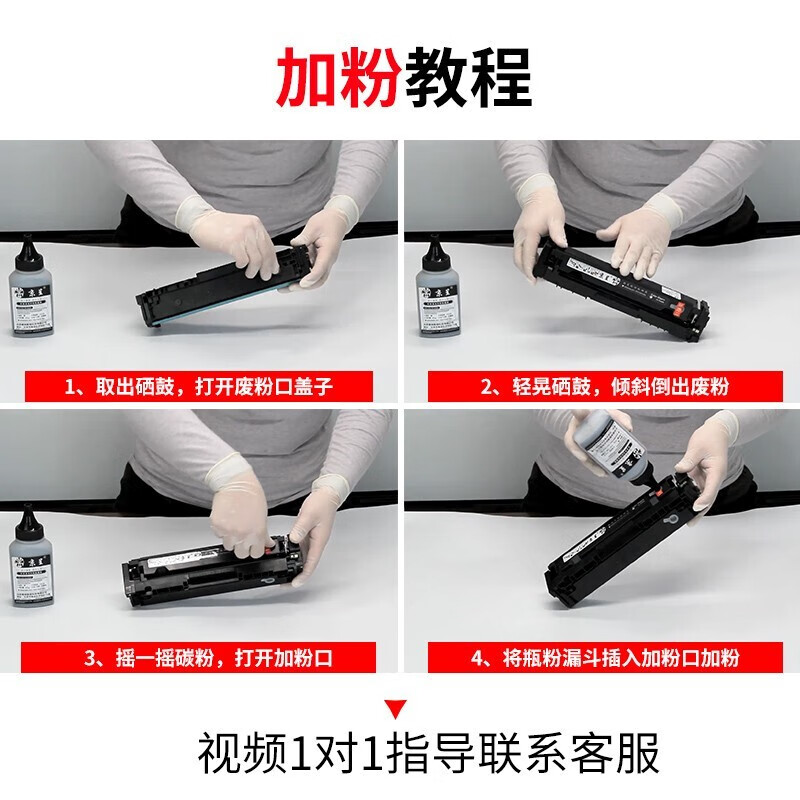 加粉教程

1、取出硒鼓，打开废粉口盖子

2、轻晃硒鼓，倾斜倒出废粉

3、摇一摇碳粉，打开加粉口

4、将瓶粉漏斗插入加粉口加粉

视频1对1指导联系客服