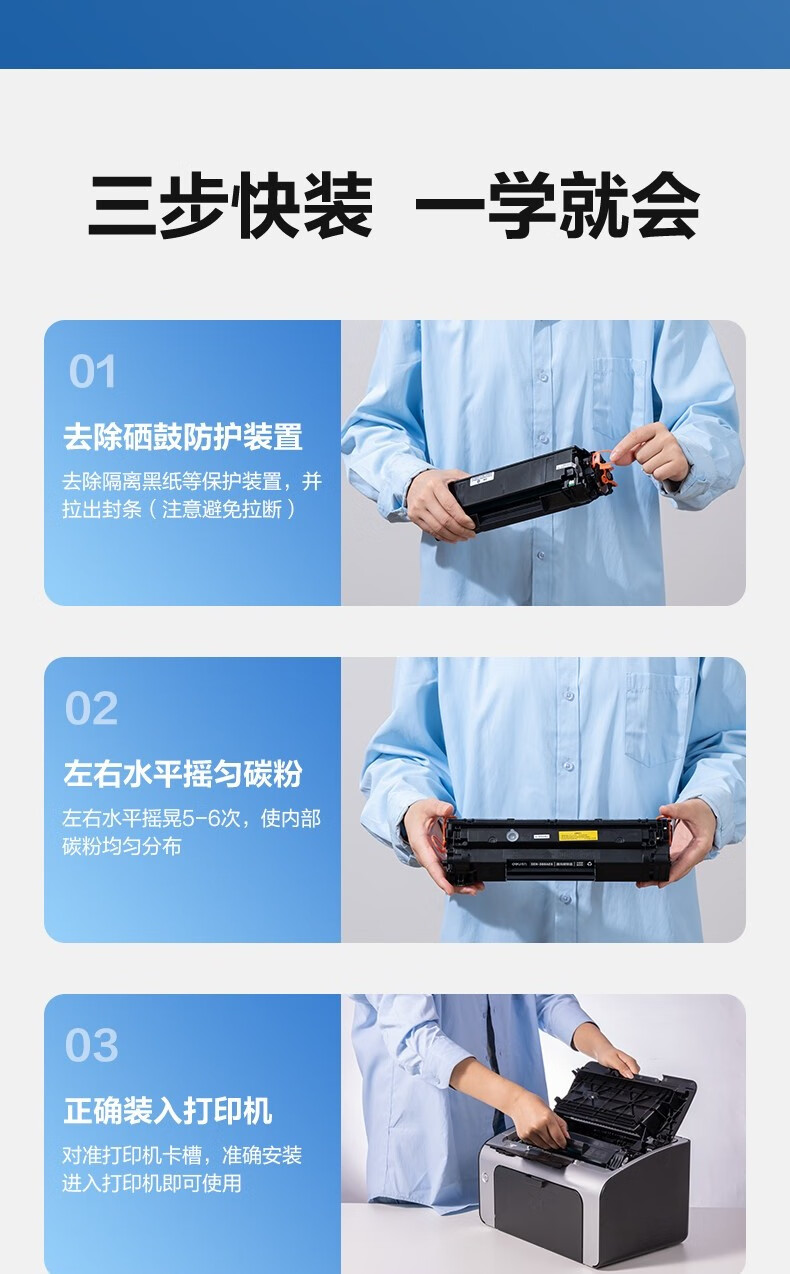 三步快装 一学就会

01

去除硒鼓防护装置

去除隔离黑纸等保护装置，并拉出封条（注意避免拉断）

02

左右水平摇匀碳粉

左右水平摇晃5-6次，使内部碳粉均匀分布

03

正确装入打印机

对准打印机卡槽，准确安装进入打印机即可使用