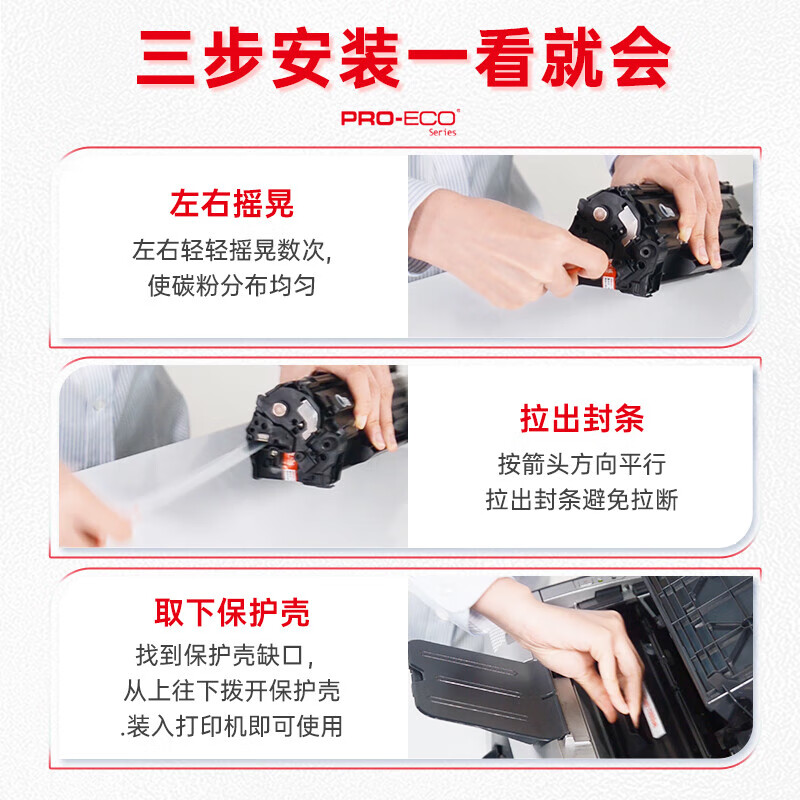 三步安装一看就会

PRO-ECO®
Series

左右摇晃

左右轻轻摇晃数次,
使碳粉分布均匀

拉出封条

按箭头方向平行
拉出封条避免拉断

取下保护壳

找到保护壳缺口,
从上往下拨开保护壳
.装入打印机即可使用