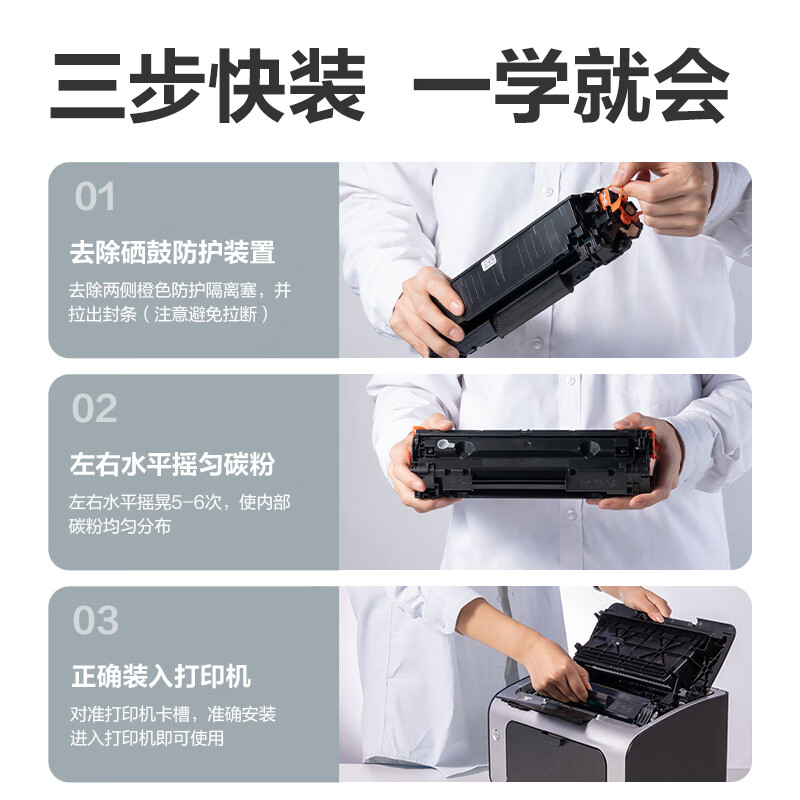 三步快装 一学就会

01

去除硒鼓防护装置

去除两侧橙色防护隔离塞，并拉出封条（注意避免拉断）

02

左右水平摇匀碳粉

左右水平摇晃5-6次，使内部碳粉均匀分布

03

正确装入打印机

对准打印机卡槽，准确安装进入打印机即可使用