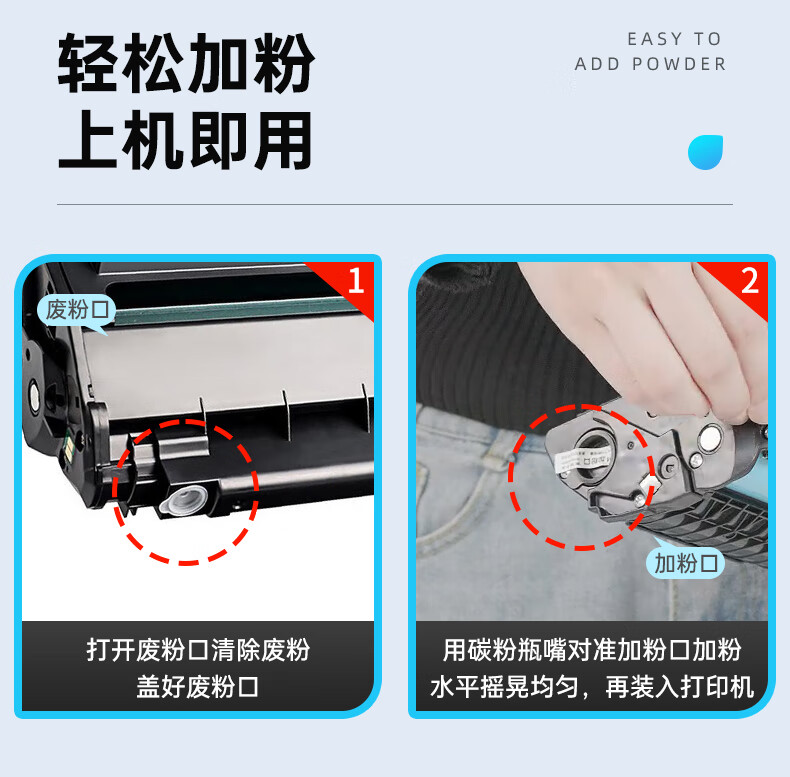 轻松加粉
上机即用

EASY TO
ADD POWDER

1

废粉口

打开废粉口清除废粉
盖好废粉口

2

加粉口

用碳粉瓶嘴对准加粉口加粉
水平摇晃均匀，再装入打印机