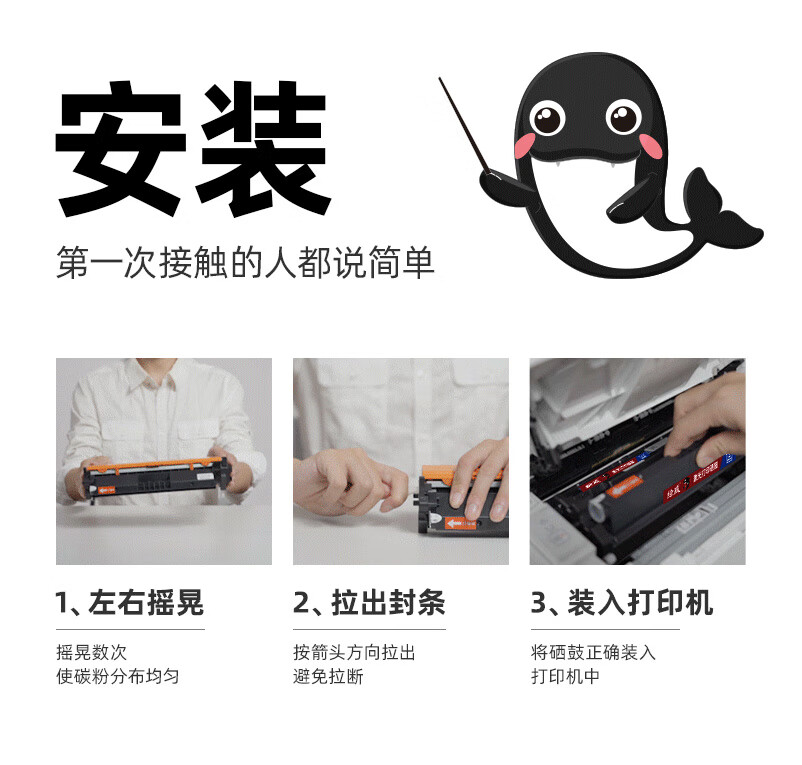 安装
第一次接触的人都说简单

1、左右摇晃
摇晃数次
使碳粉分布均匀

2、拉出封条
按箭头方向拉出
避免拉断

3、装入打印机
将硒鼓正确装入
打印机中