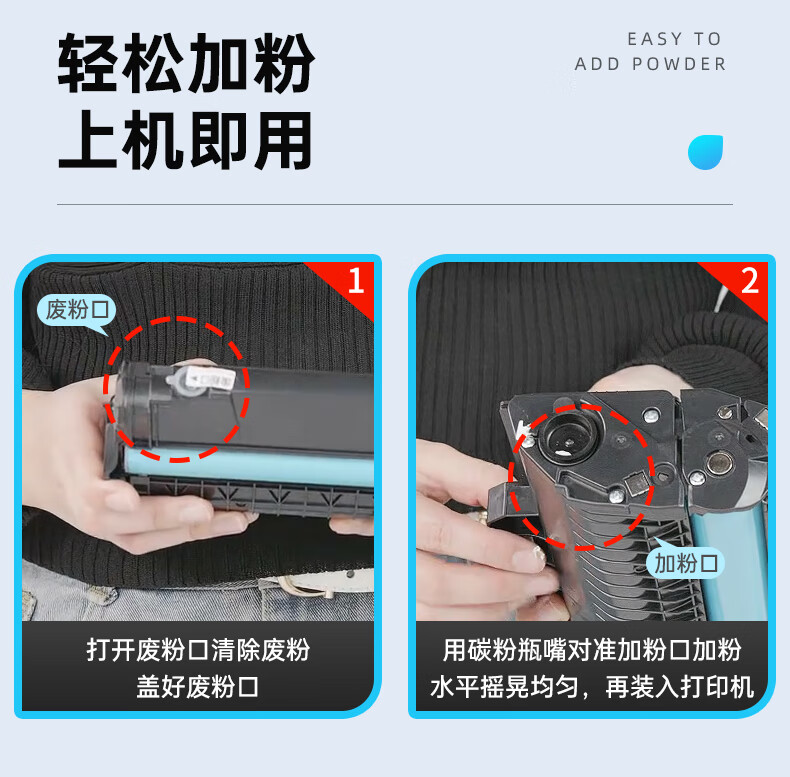 轻松加粉
上机即用

EASY TO
ADD POWDER

1

废粉口

打开废粉口清除废粉
盖好废粉口

2

加粉口

用碳粉瓶嘴对准加粉口加粉
水平摇晃均匀，再装入打印机