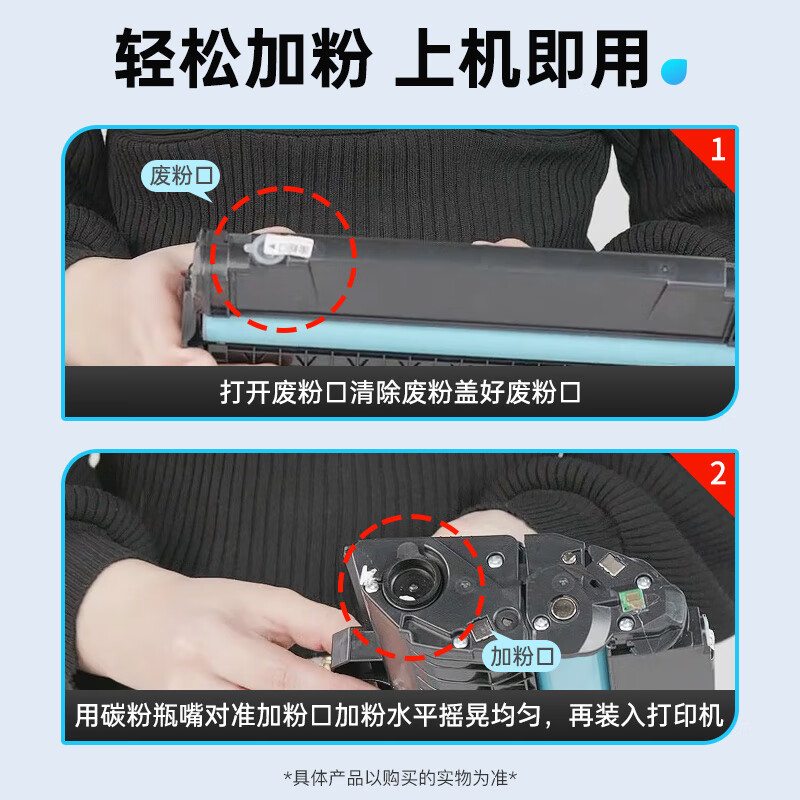 轻松加粉 上机即用

1

废粉口

打开废粉口清除废粉盖好废粉口

2

加粉口

用碳粉瓶嘴对准加粉口加粉水平摇晃均匀，再装入打印机

*具体产品以购买的实物为准*