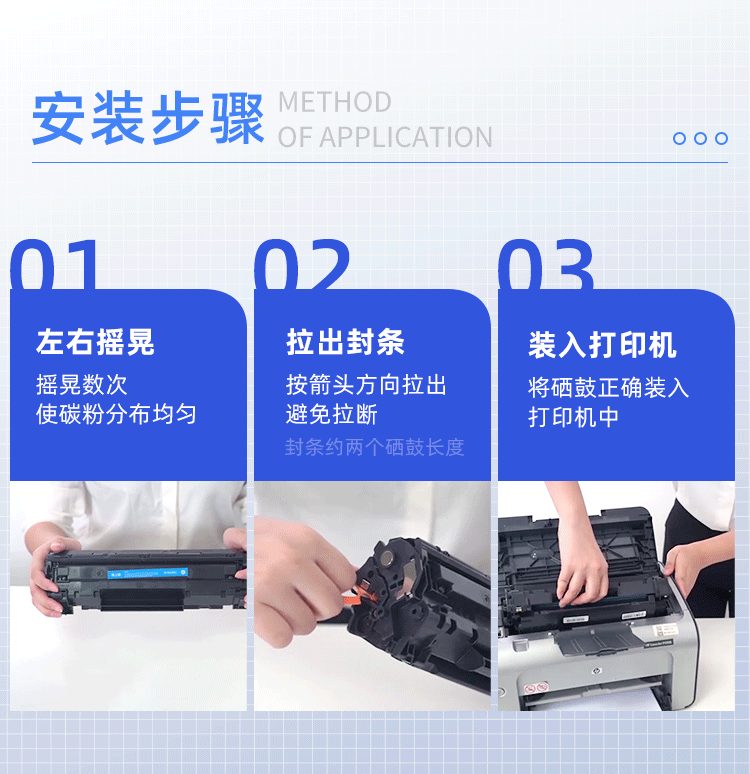 安装步骤 METHOD OF APPLICATION

01
左右摇晃
摇晃数次
使碳粉分布均匀

02
拉出封条
按箭头方向拉出
避免拉断
封条约两个硒鼓长度

03
装入打印机
将硒鼓正确装入
打印机中