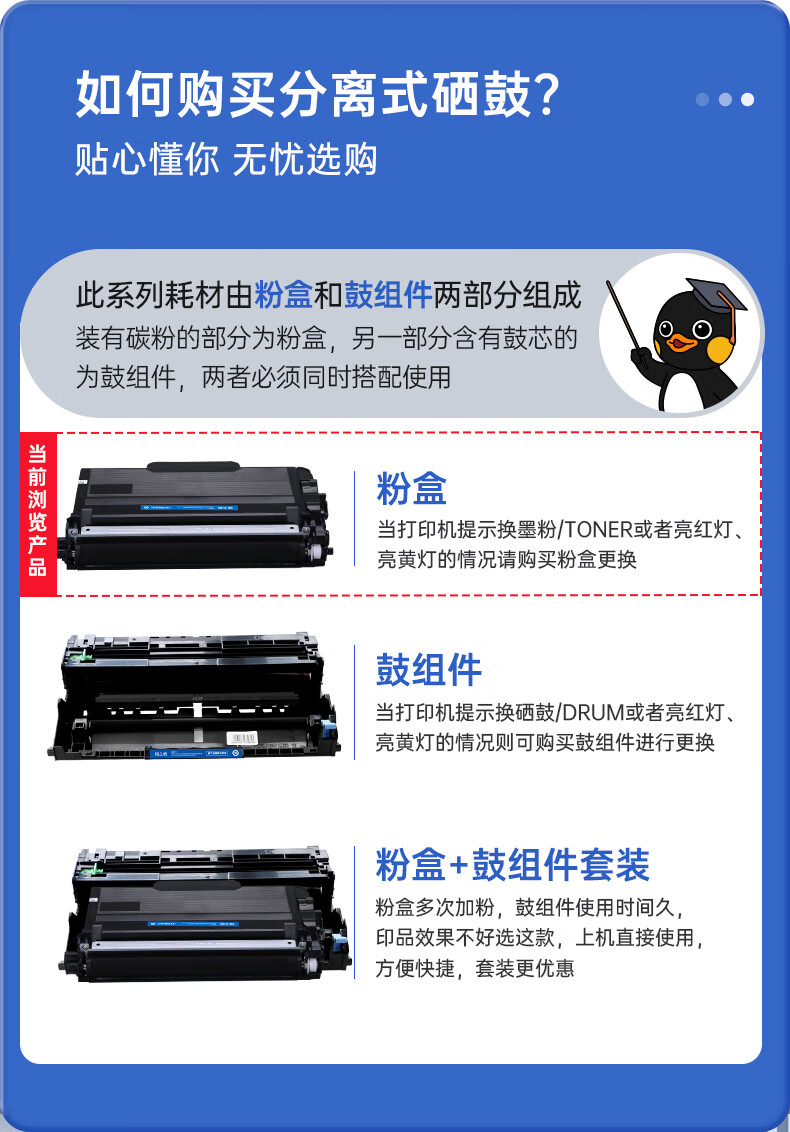 如何购买分离式硒鼓?
贴心懂你 无忧选购

此系列耗材由粉盒和鼓组件两部分组成
装有碳粉的部分为粉盒，另一部分含有鼓芯的为鼓组件，两者必须同时搭配使用

当前浏览产品

粉盒
当打印机提示换墨粉/TONER或者亮红灯、亮黄灯的情况请购买粉盒更换

鼓组件
当打印机提示换硒鼓/DRUM或者亮红灯、亮黄灯的情况则可购买鼓组件进行更换

粉盒+鼓组件套装
粉盒多次加粉，鼓组件使用时间久，印品效果不好选这款，上机直接使用，方便快捷，套装更优惠