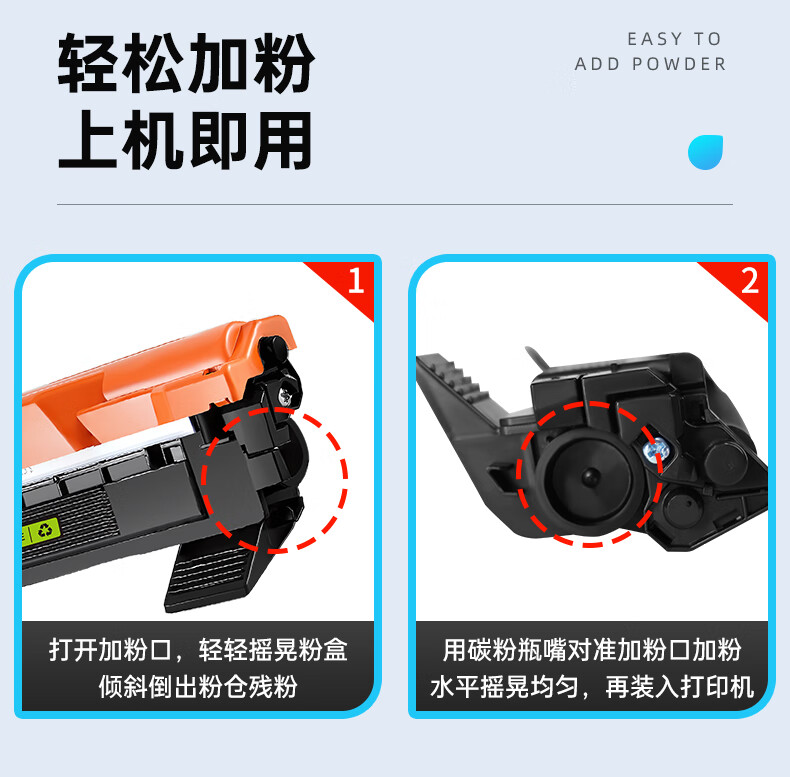 轻松加粉
上机即用

EASY TO
ADD POWDER

1

打开加粉口，轻轻摇晃粉盒
倾斜倒出粉仓残粉

2

用碳粉瓶嘴对准加粉口加粉
水平摇晃均匀，再装入打印机