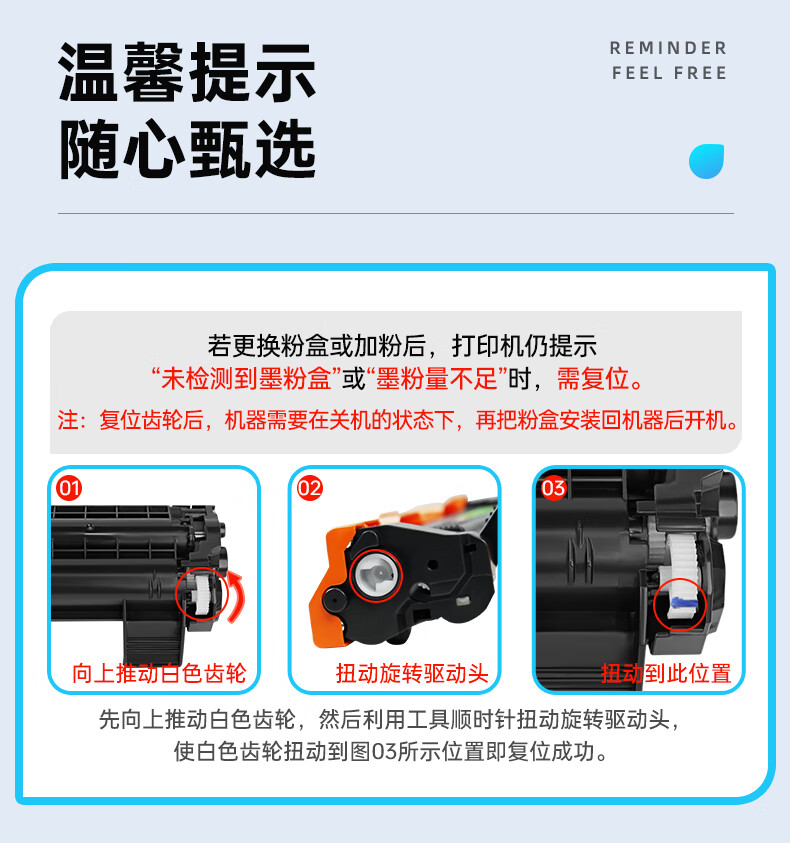 温馨提示
随心甄选

REMINDER
FEEL FREE

若更换粉盒或加粉后，打印机仍提示
“未检测到墨粉盒”或“墨粉量不足”时，需复位。

注：复位齿轮后，机器需要在关机的状态下，再把粉盒安装回机器后开机。

01
向上推动白色齿轮

02
扭动旋转驱动头

03
扭动到此位置

先向上推动白色齿轮，然后利用工具顺时针扭动旋转驱动头，
使白色齿轮扭动到图03所示位置即复位成功。