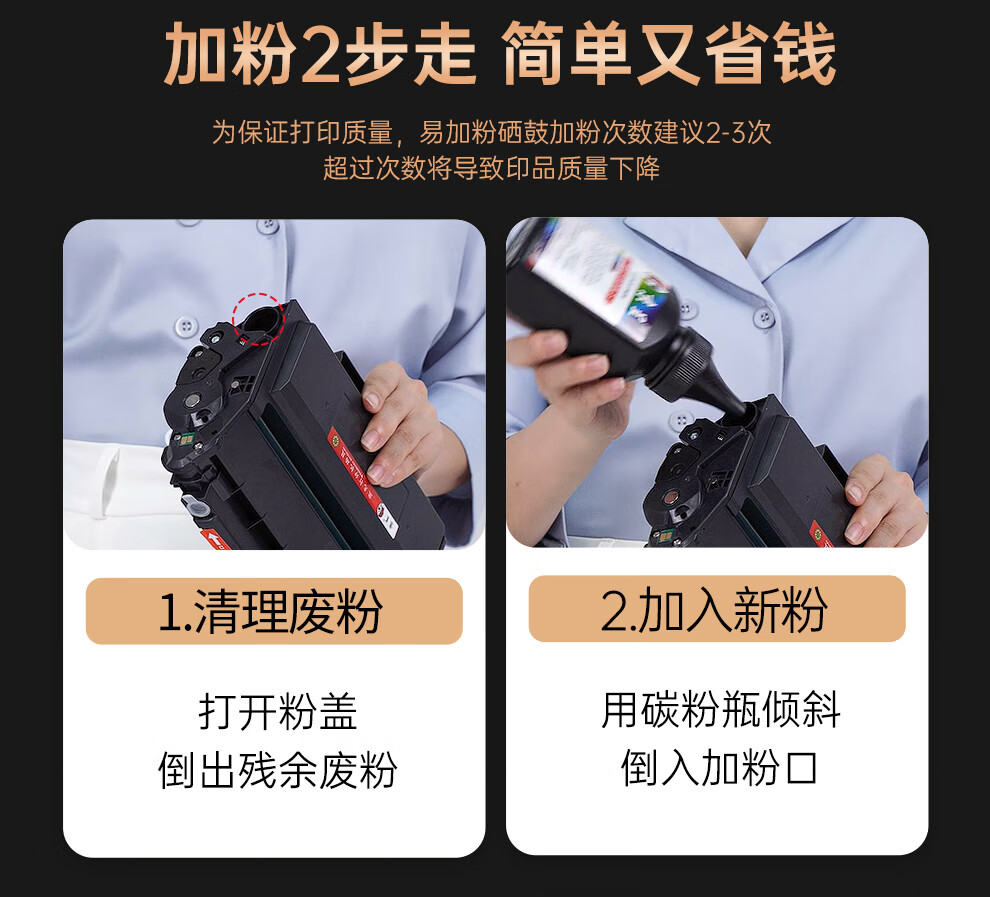 加粉2步走 简单又省钱

为保证打印质量，易加粉硒鼓加粉次数建议2-3次
超过次数将导致印品质量下降

1.清理废粉

打开粉盖
倒出残余废粉

2.加入新粉

用碳粉瓶倾斜
倒入加粉口