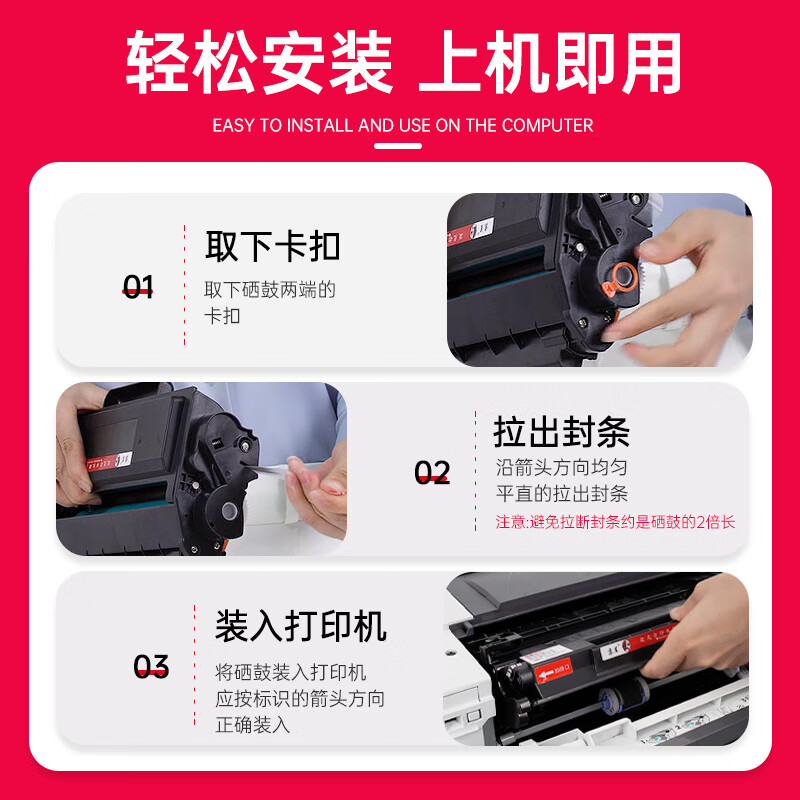 轻松安装 上机即用

EASY TO INSTALL AND USE ON THE COMPUTER

01

取下卡扣

取下硒鼓两端的卡扣

02

拉出封条

沿箭头方向均匀平直的拉出封条

注意:避免拉断封条约是硒鼓的2倍长

03

装入打印机

将硒鼓装入打印机应按标识的箭头方向正确装入