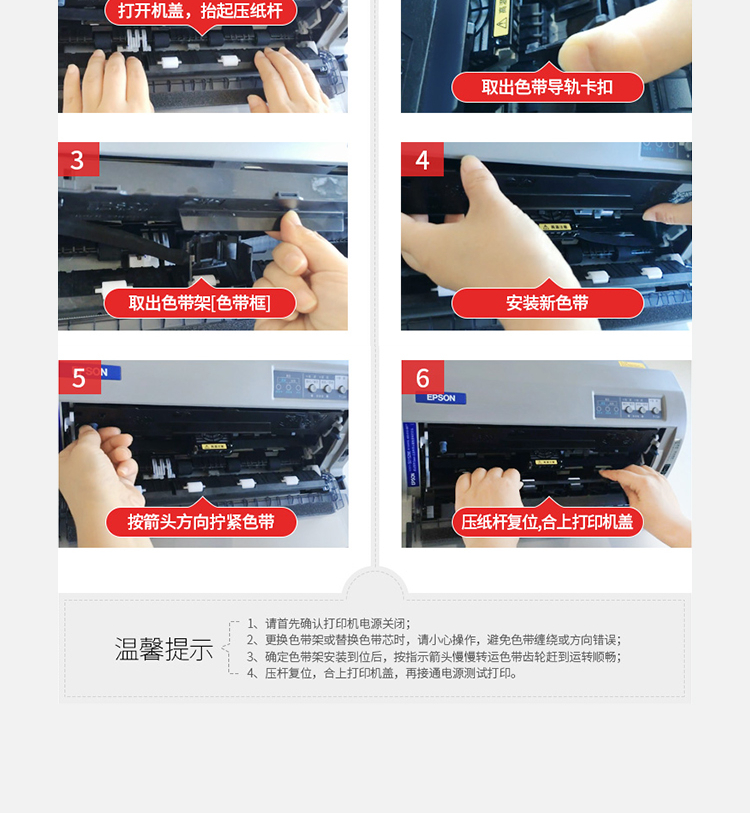 打开机盖，抬起压纸杆

取出色带导轨卡扣

3

取出色带架[色带框]

4

安装新色带

5

EPSON

按箭头方向拧紧色带

6

EPSON

压纸杆复位,合上打印机盖

温馨提示

1、请首先确认打印机电源关闭；
2、更换色带架或替换色带芯时，请小心操作，避免色带缠绕或方向错误；
3、确定色带架安装到位后，按指示箭头慢慢转运色带齿轮赶到运转顺畅；
4、压杆复位，合上打印机盖，再接通电源测试打印。