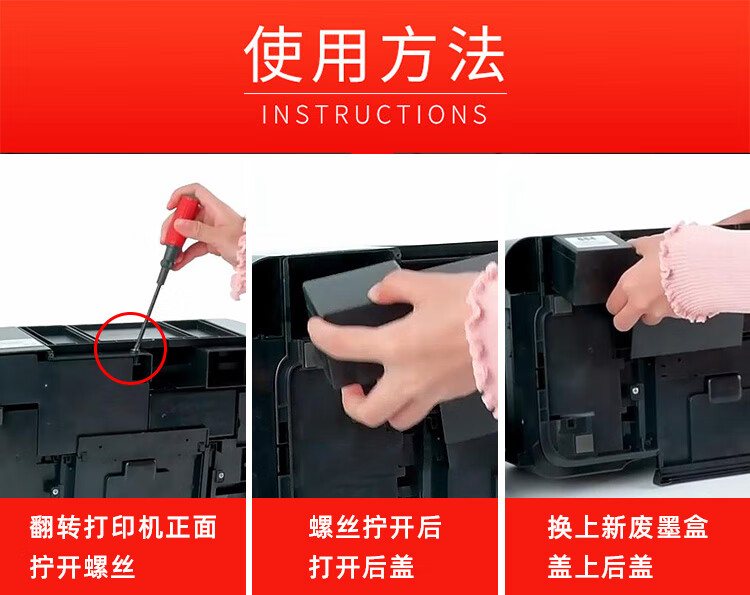 使用方法
INSTRUCTIONS

翻转打印机正面
拧开螺丝

螺丝拧开后
打开后盖

换上新废墨盒
盖上后盖