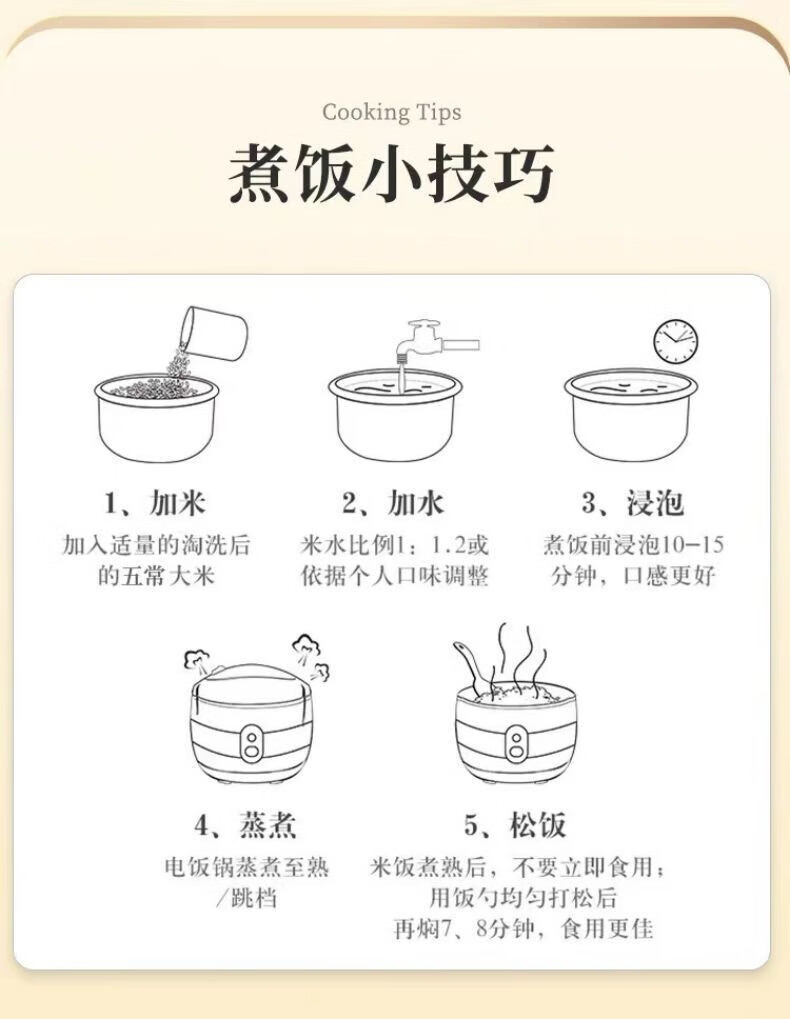 Cooking Tips

煮饭小技巧

1、加米
加入适量的淘洗后的五常大米

2、加水
米水比例1：1.2或依据个人口味调整

3、浸泡
煮饭前浸泡10-15分钟，口感更好

4、蒸煮
电饭锅蒸煮至熟/跳档

5、松饭
米饭煮熟后，不要立即食用；用饭勺均匀打松后再焖7、8分钟，食用更佳